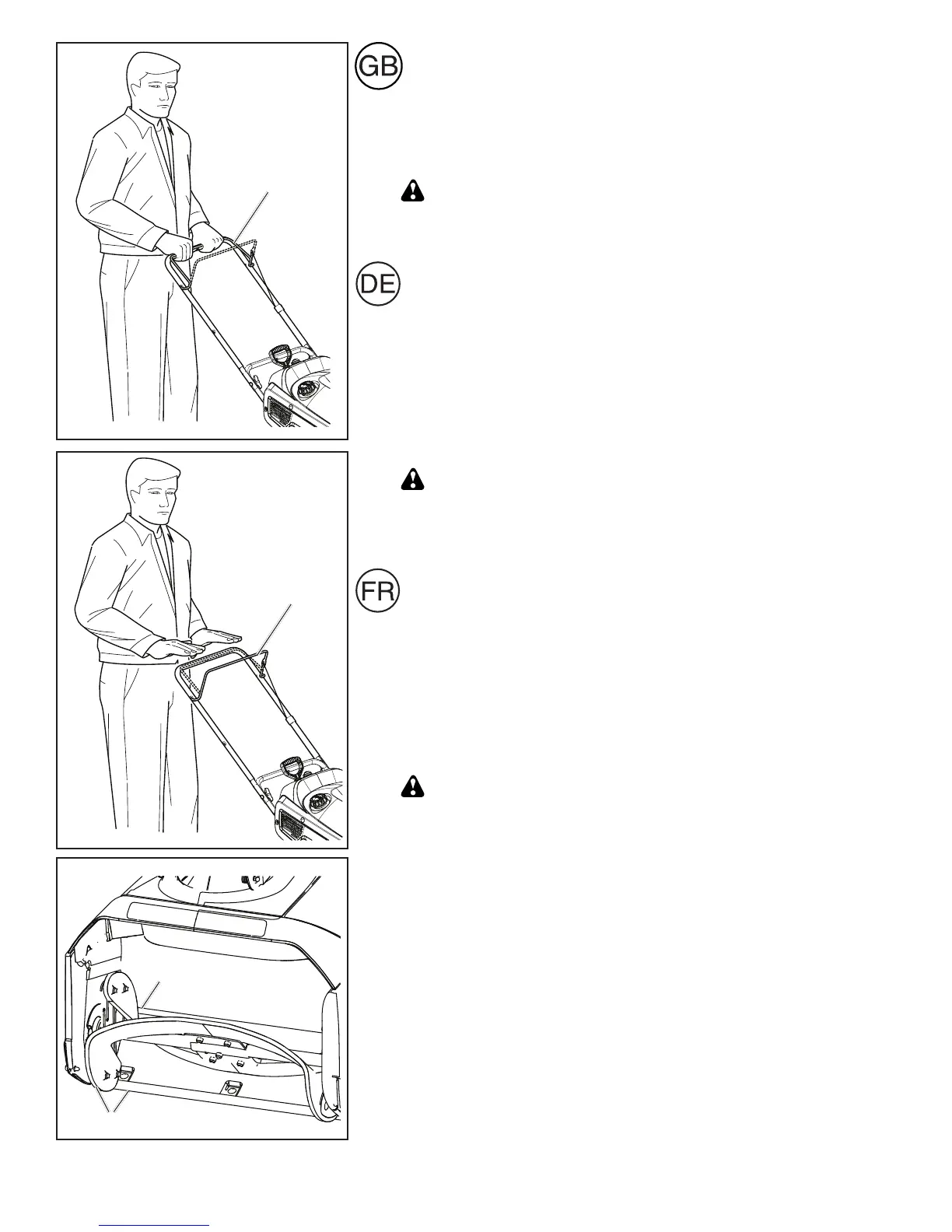 GB

DE

FR