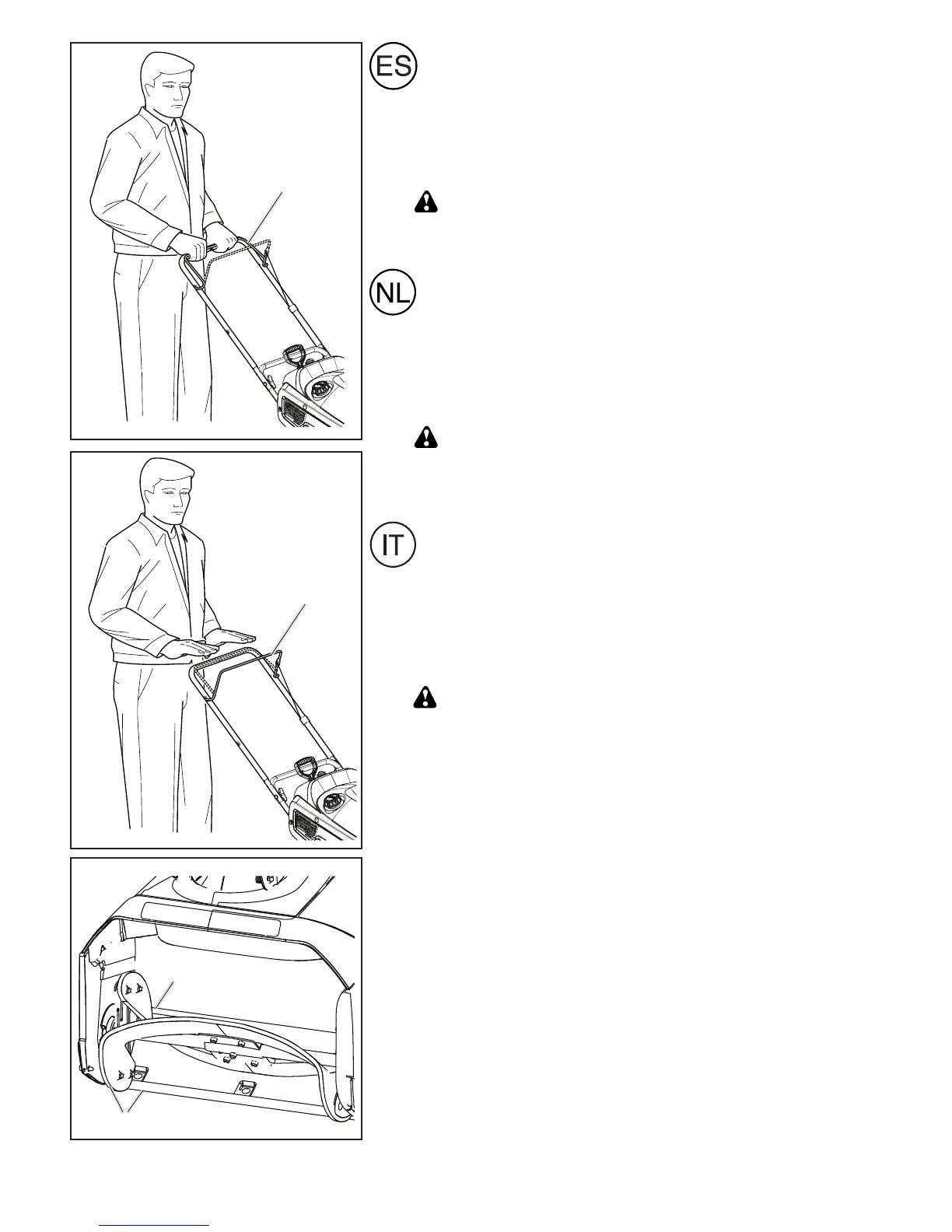 ES

NL

IT