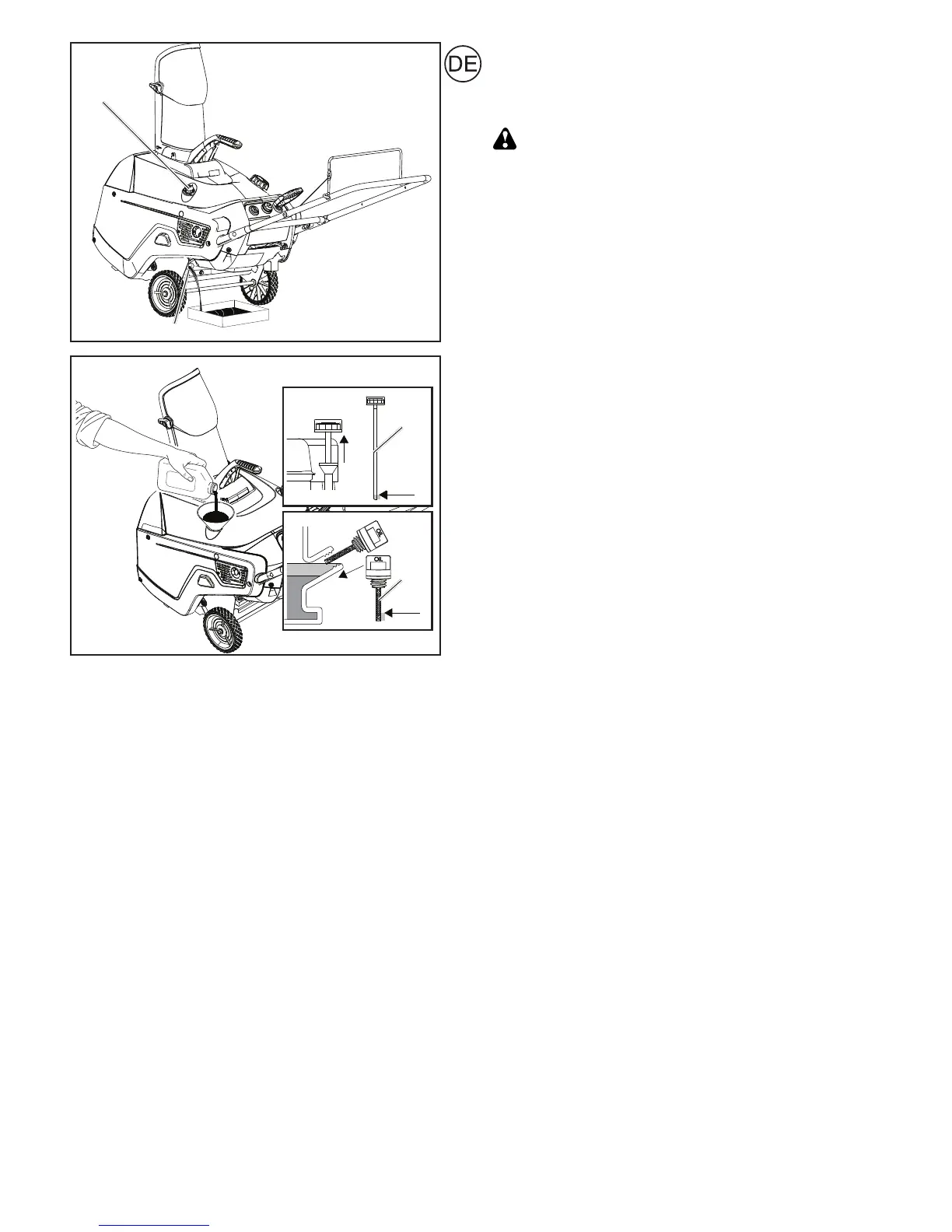 DE

OIL

OIL