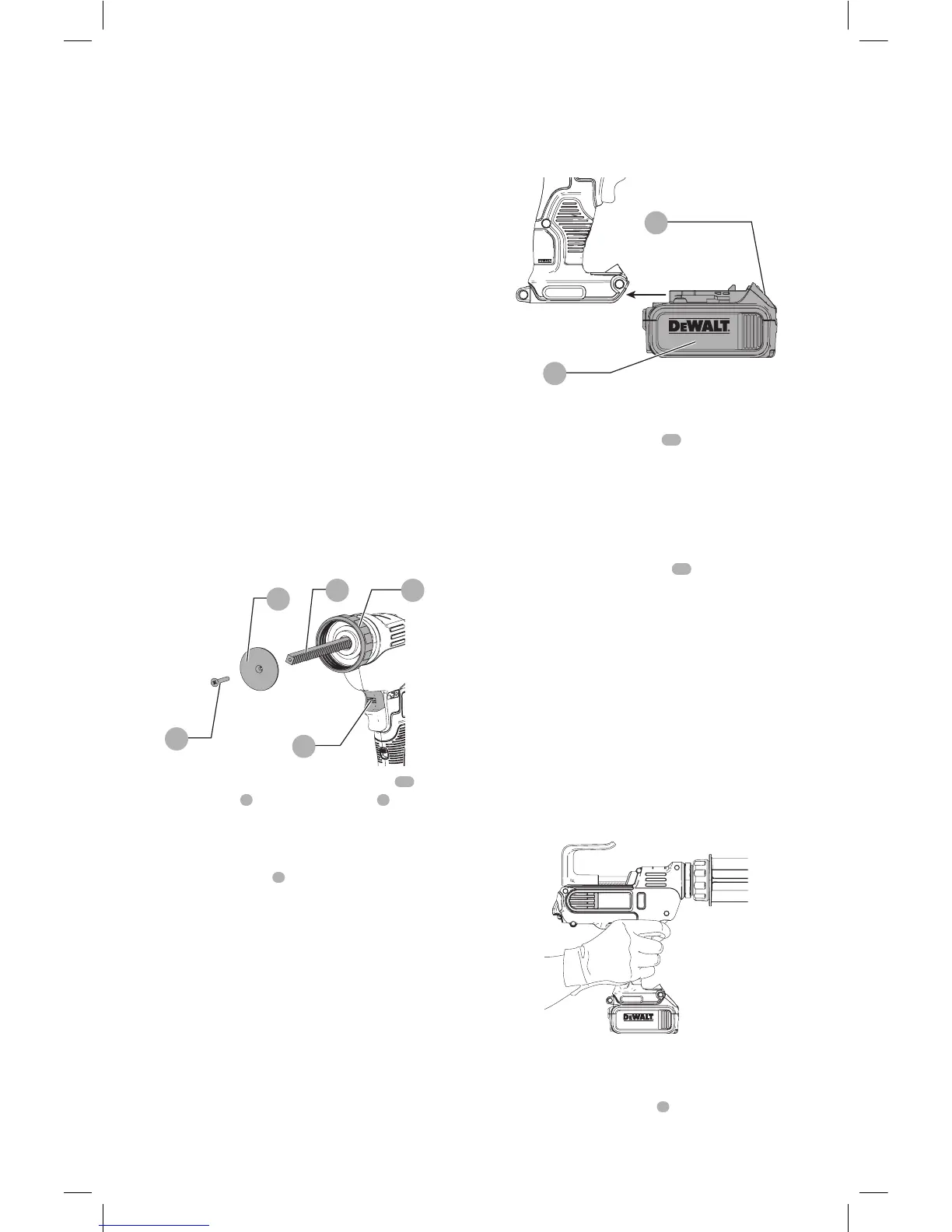 DEWALT

DEWALT

DEWALT