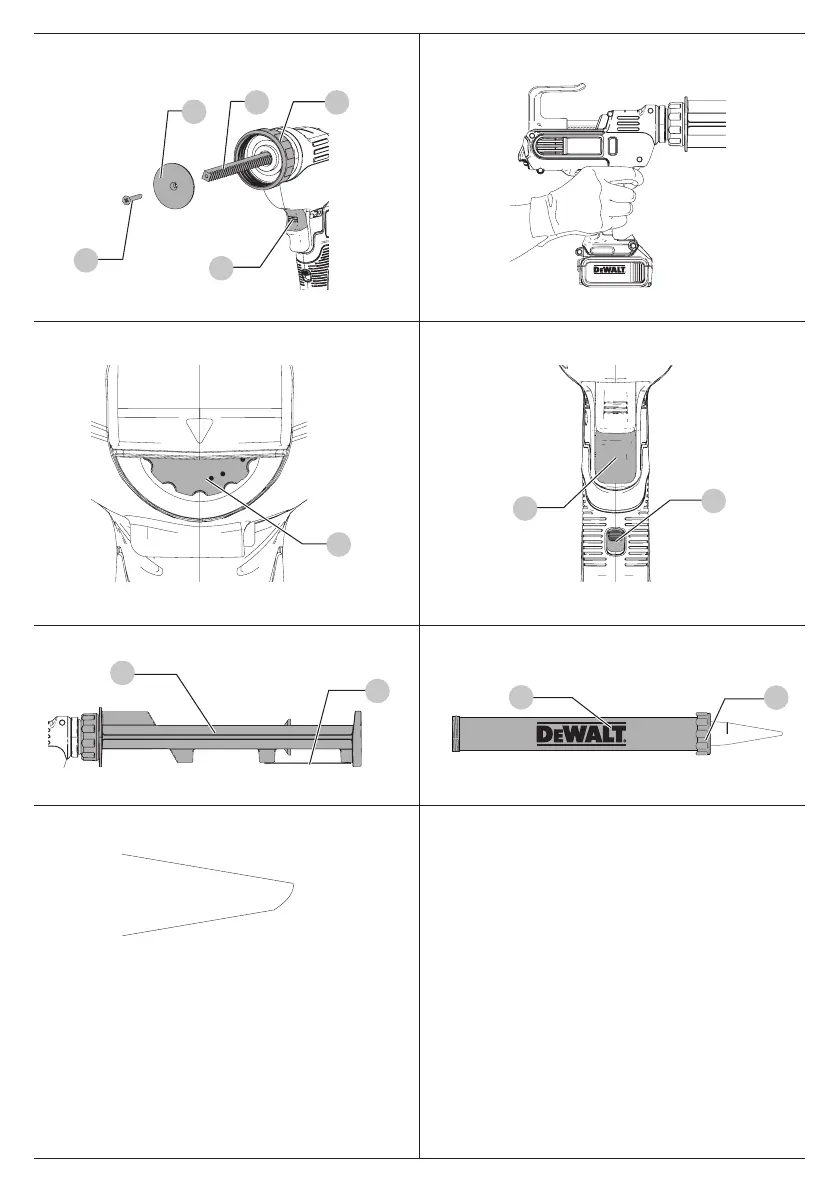 DEWALT

DEWALT