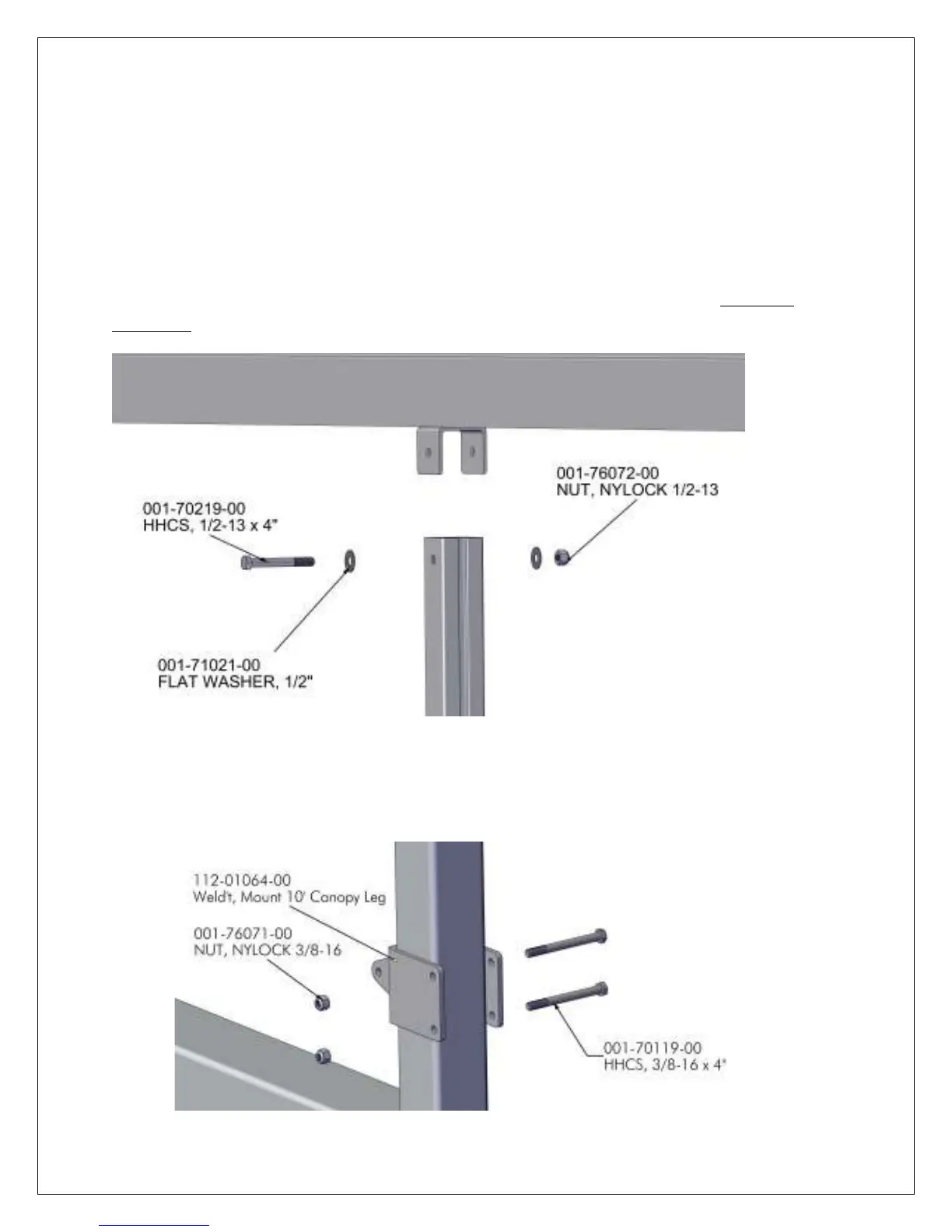 001-76072-00
NUT, NYLOCK 1/2-13

001-70219-00
HHCS, 1/2-13 x 4"

001-71021-00
FLAT WASHER, 1/2"

112-01064-00
Weld't, Mount 10' Canopy Leg

001-76071-00
NUT, NYLOCK 3/8-16

001-70119-00
HHCS, 3/8-16 x 4"