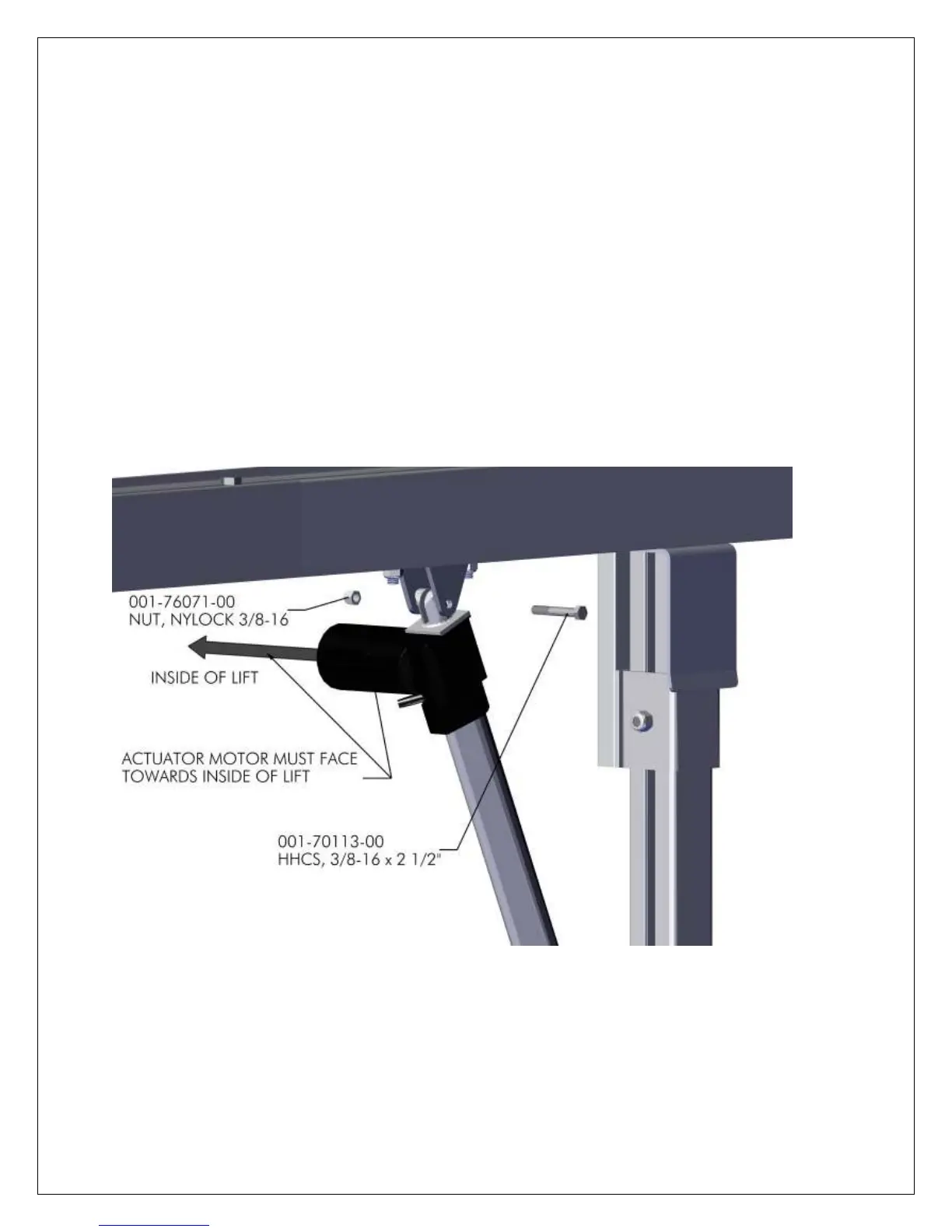 001-76071-00
NUT, NYLOCK 3/8-16

INSIDE OF LIFT

ACTUATOR MOTOR MUST FACE TOWARDS INSIDE OF LIFT

001-70113-00
HHCS, 3/8-16 x 2 1/2"