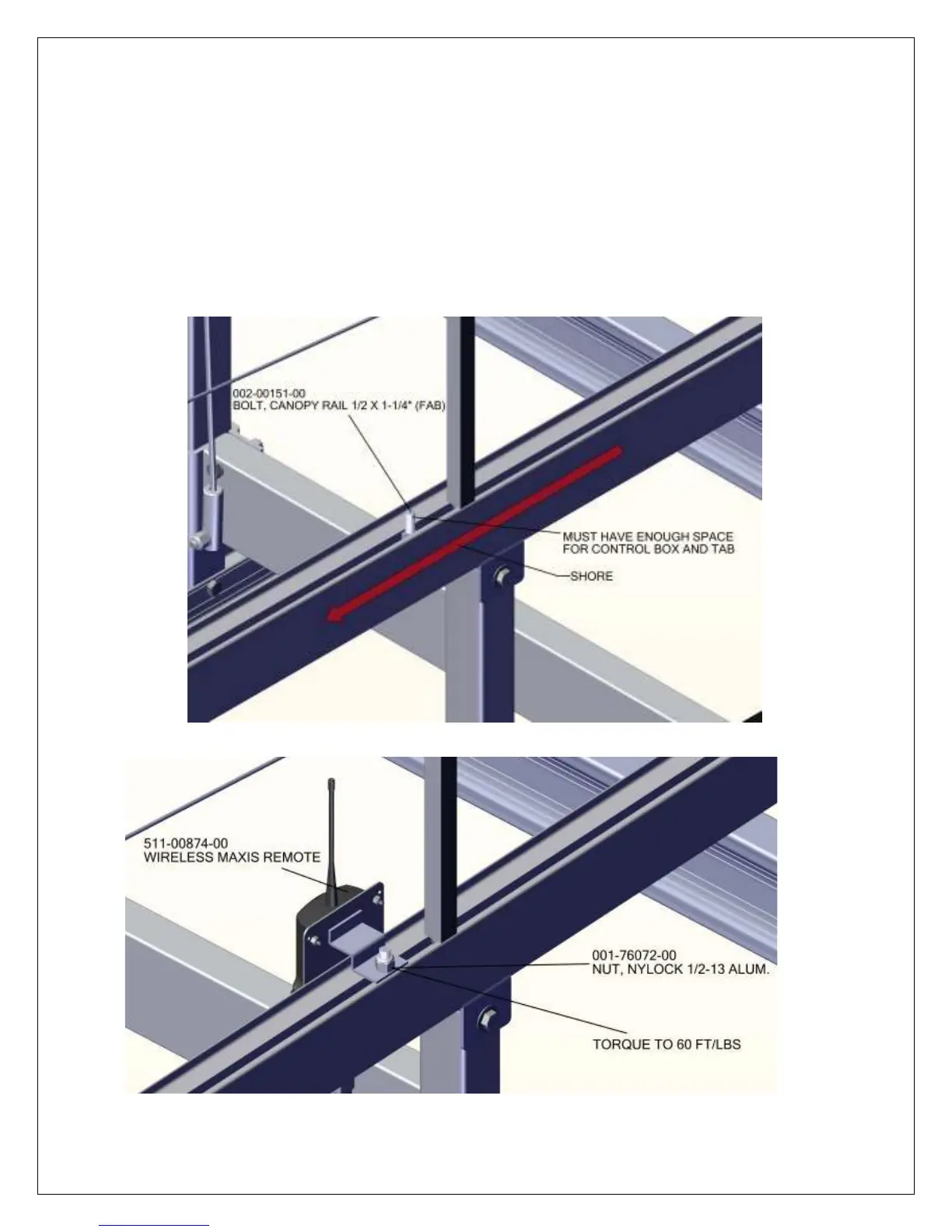 002-00151-00
BOLT, CANOPY RAIL 1/2 X 1-1/4" (FAB)

MUST HAVE ENOUGH SPACE FOR CONTROL BOX AND TAB

SHORE

511-00874-00
WIRELESS MAXIS REMOTE

001-76072-00
NUT, NYLOCK 1/2-13 ALUM.

TORQUE TO 60 FT/LBS