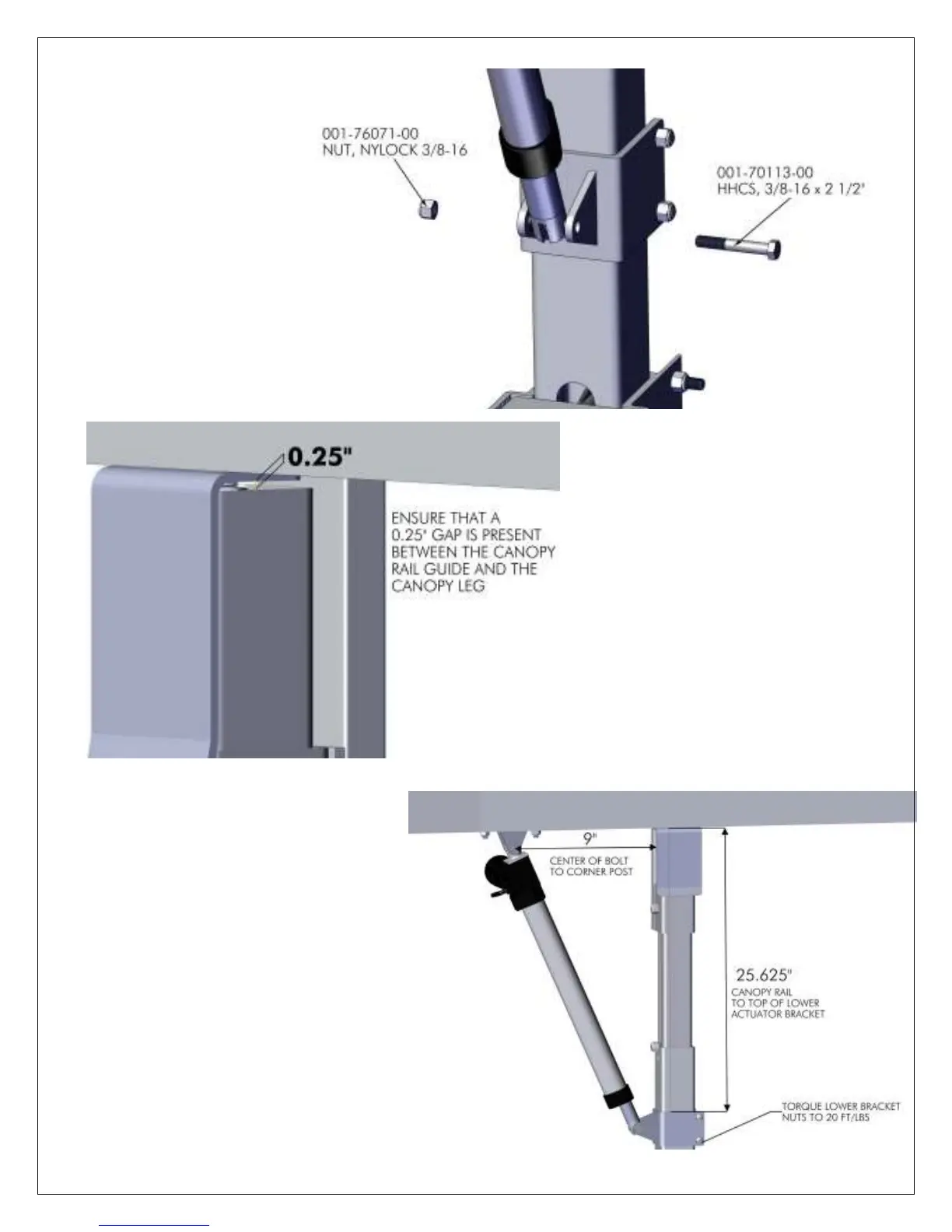 001-76071-00
NUT, NYLOCK 3/8-16

001-70113-00
HHCS, 3/8-16 x 2 1/2"

0.25"

ENSURE THAT A 0.25" GAP IS PRESENT BETWEEN THE CANOPY RAIL GUIDE AND THE CANOPY LEG

9"
CENTER OF BOLT TO CORNER POST

25.625"
CANOPY RAIL TO TOP OF LOWER ACTUATOR BRACKET

TORQUE LOWER BRACKET NUTS TO 20 FT/LBS