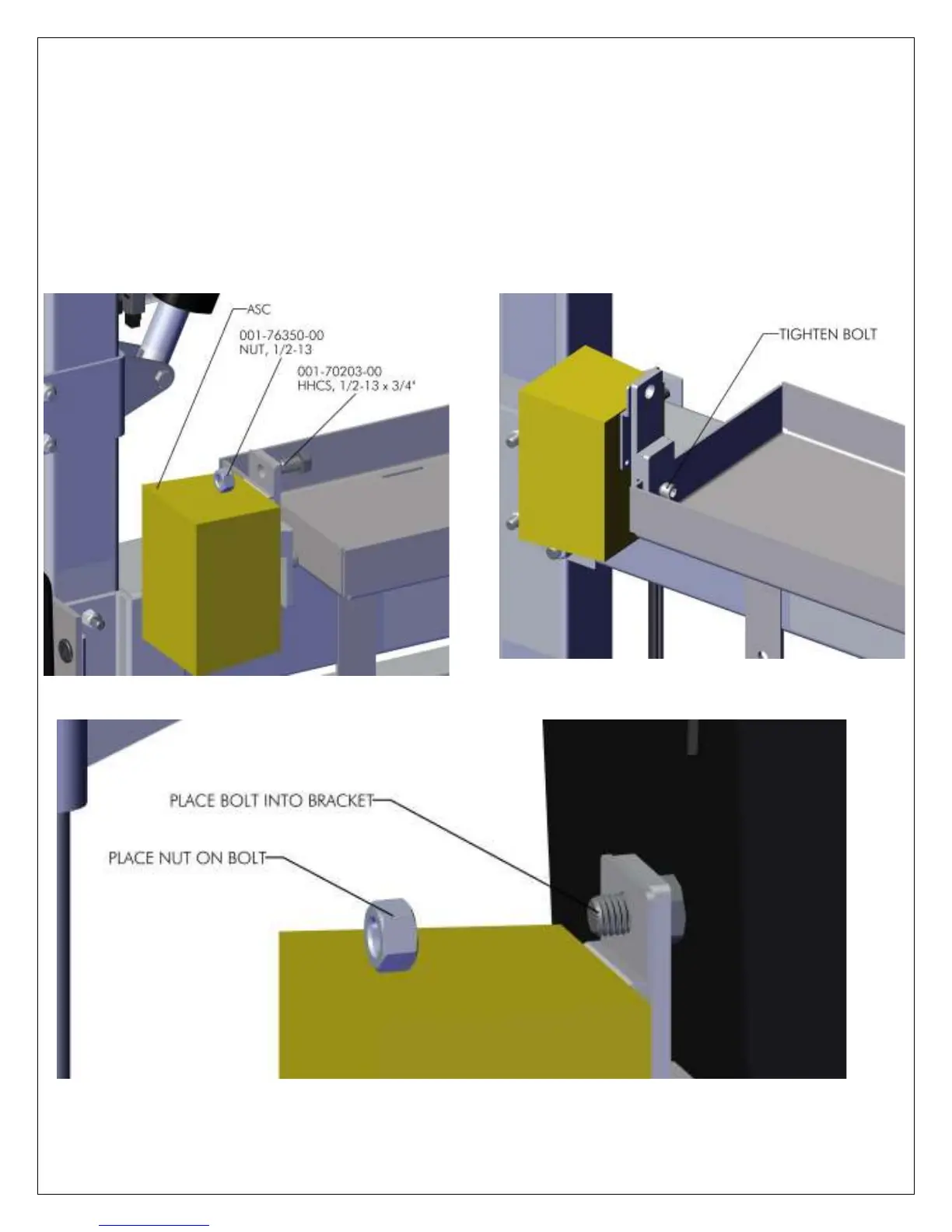 ASC

001-76350-00
NUT, 1/2-13

001-70203-00
HHCS, 1/2-13 x 3/4"

TIGHTEN BOLT

PLACE BOLT INTO BRACKET

PLACE NUT ON BOLT