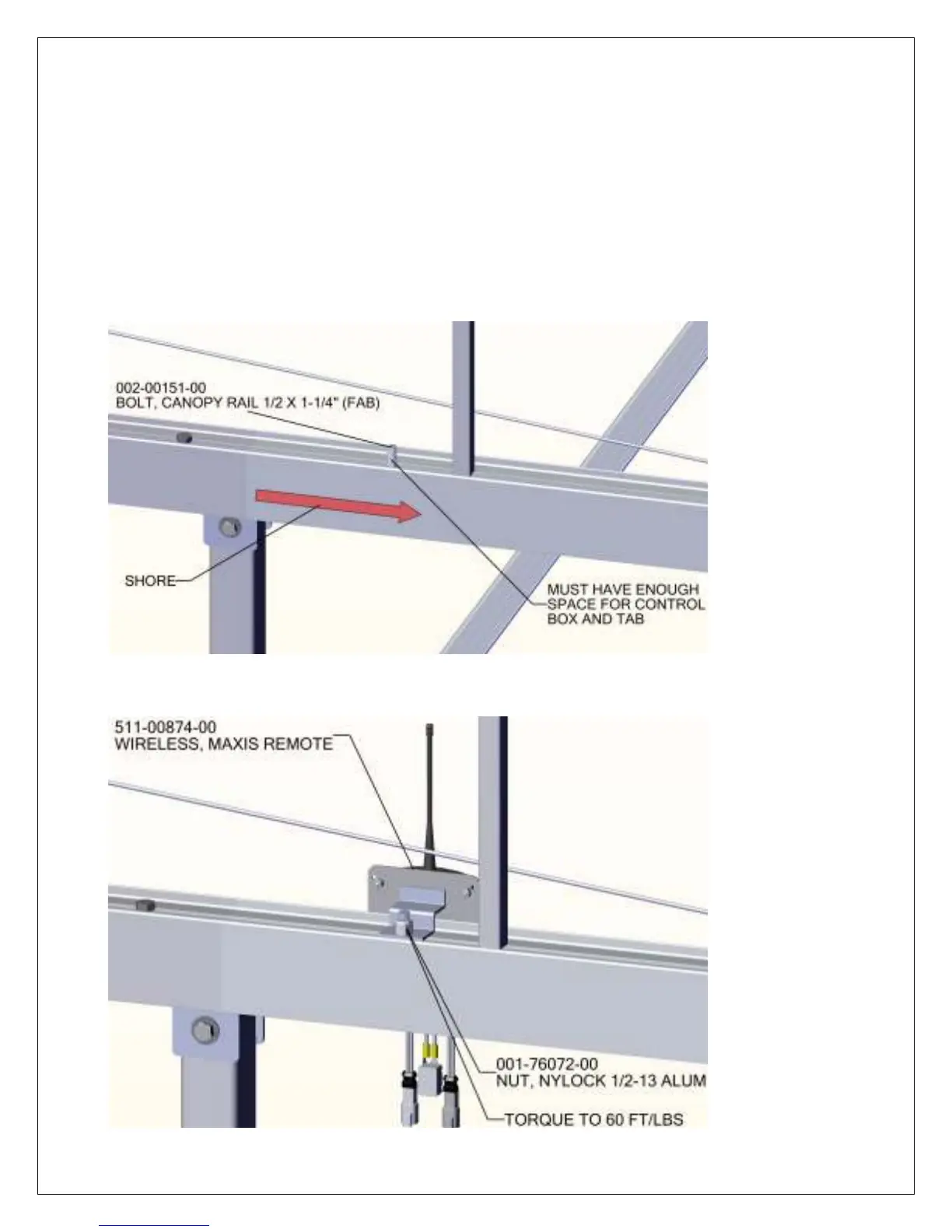 002-00151-00
BOLT, CANOPY RAIL 1/2 X 1-1/4" (FAB)

SHORE

MUST HAVE ENOUGH SPACE FOR CONTROL BOX AND TAB

511-00874-00
WIRELESS, MAXIS REMOTE

001-76072-00
NUT, NYLOCK 1/2-13 ALUM

TORQUE TO 60 FT/LBS