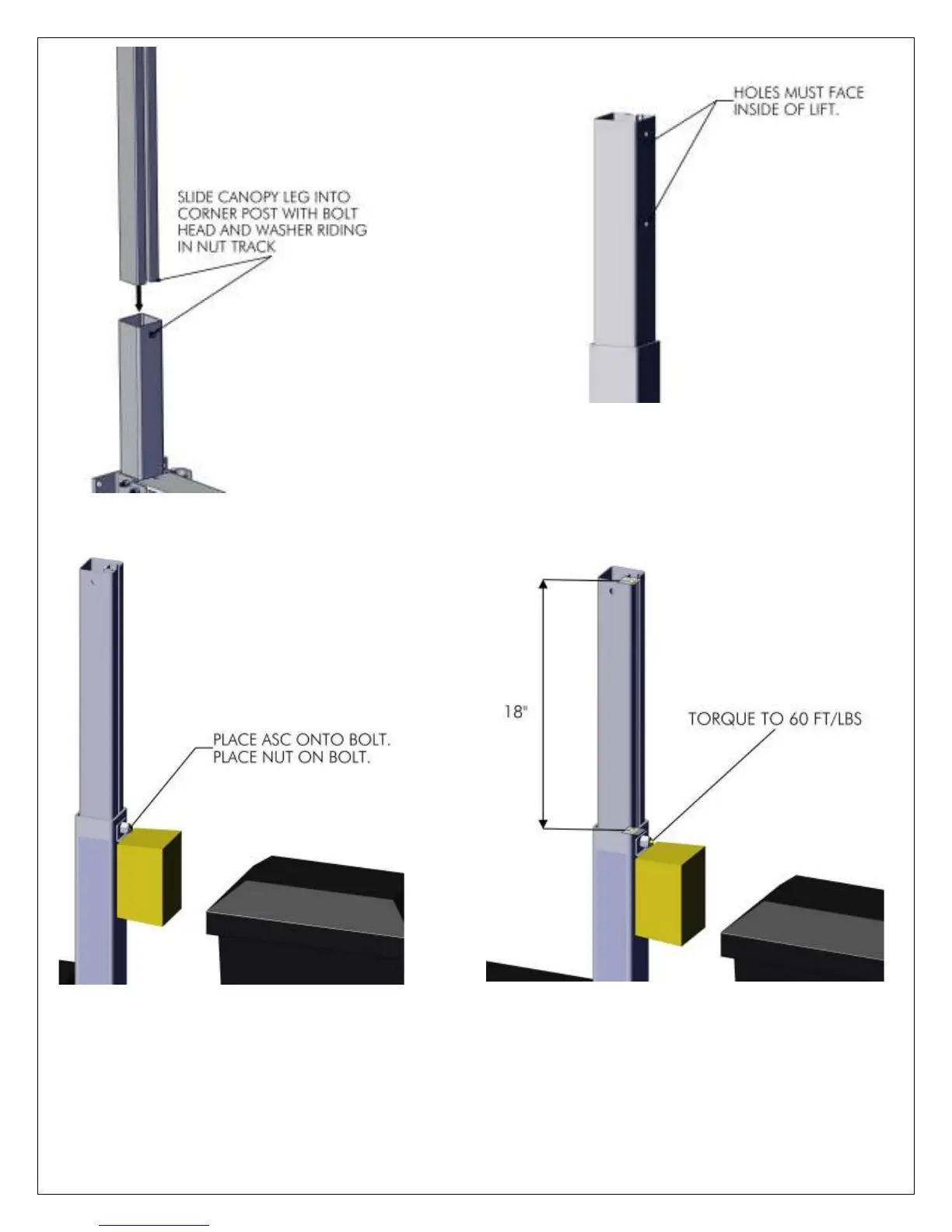 SLIDE CANOPY LEG INTO CORNER POST WITH BOLT HEAD AND WASHER RIDING IN NUT TRACK

HOLES MUST FACE INSIDE OF LIFT.

PLACE ASC ONTO BOLT. PLACE NUT ON BOLT.

18"

TORQUE TO 60 FT/LBS