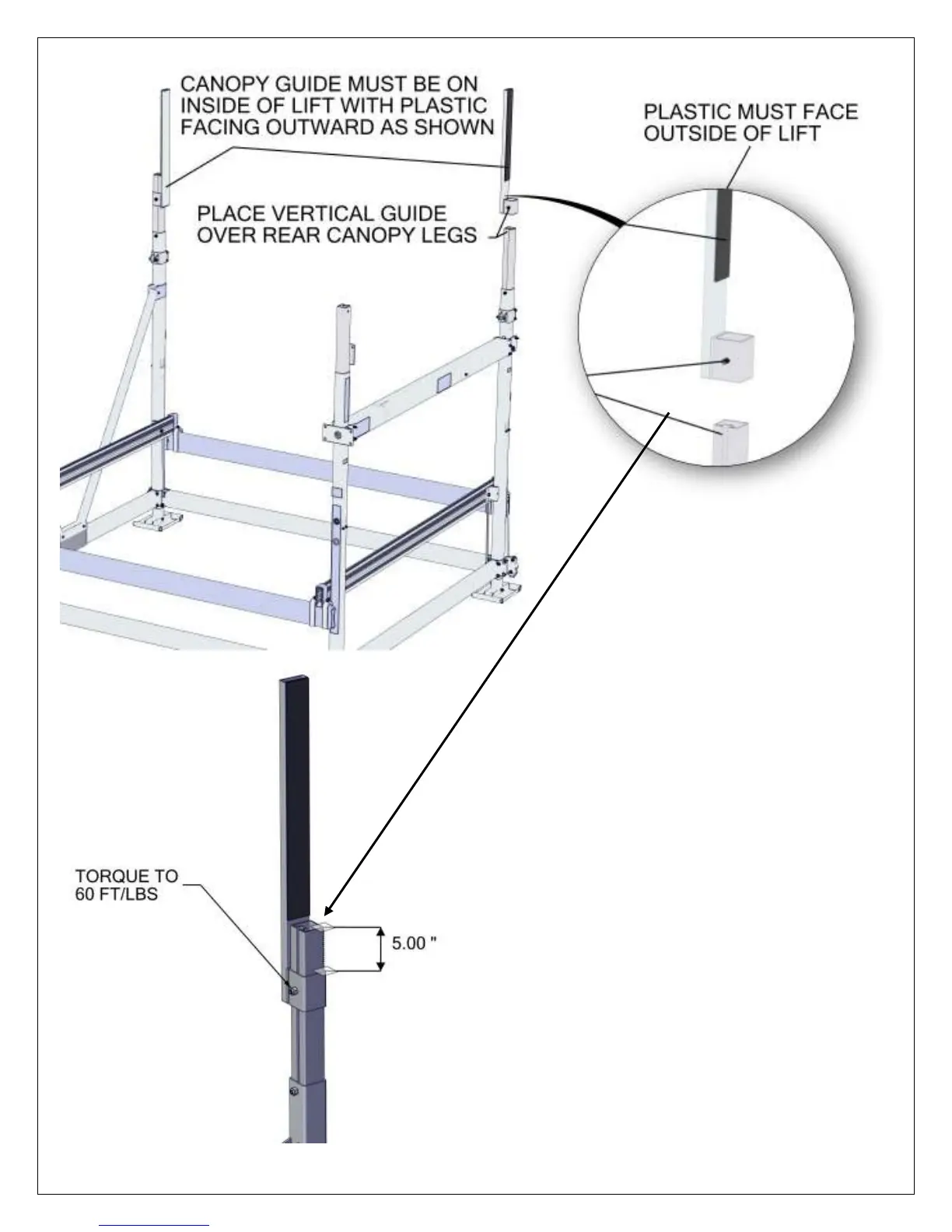 CANOPY GUIDE MUST BE ON INSIDE OF LIFT WITH PLASTIC FACING OUTWARD AS SHOWN

PLASTIC MUST FACE OUTSIDE OF LIFT

PLACE VERTICAL GUIDE OVER REAR CANOPY LEGS

TORQUE TO 60 FT/LBS

5.00 "