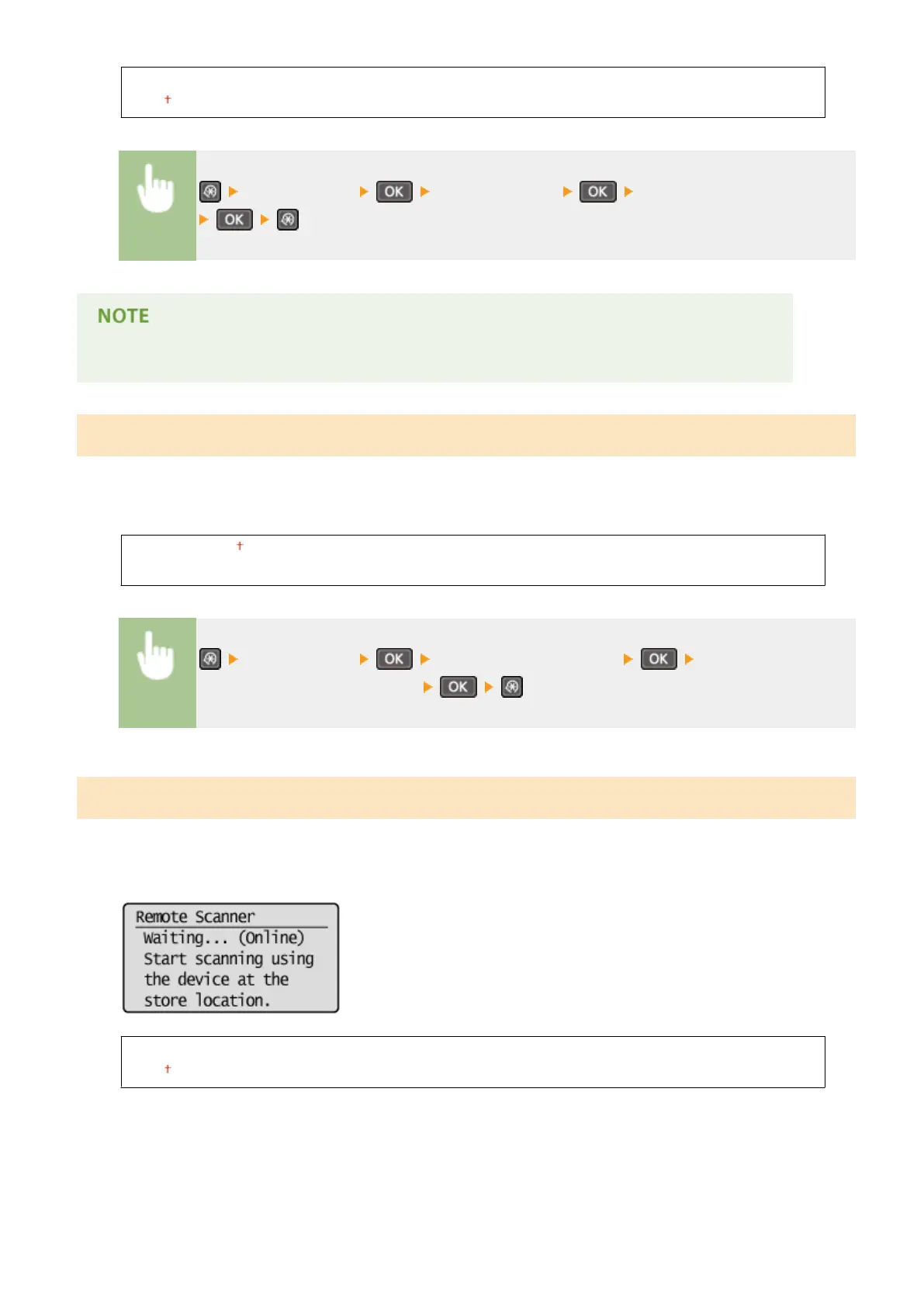 †

OK OK OK

NOTE

†

OK OK OK

Remote Scanner
Waiting... (Online)
Start scanning using the device at the store location.

†