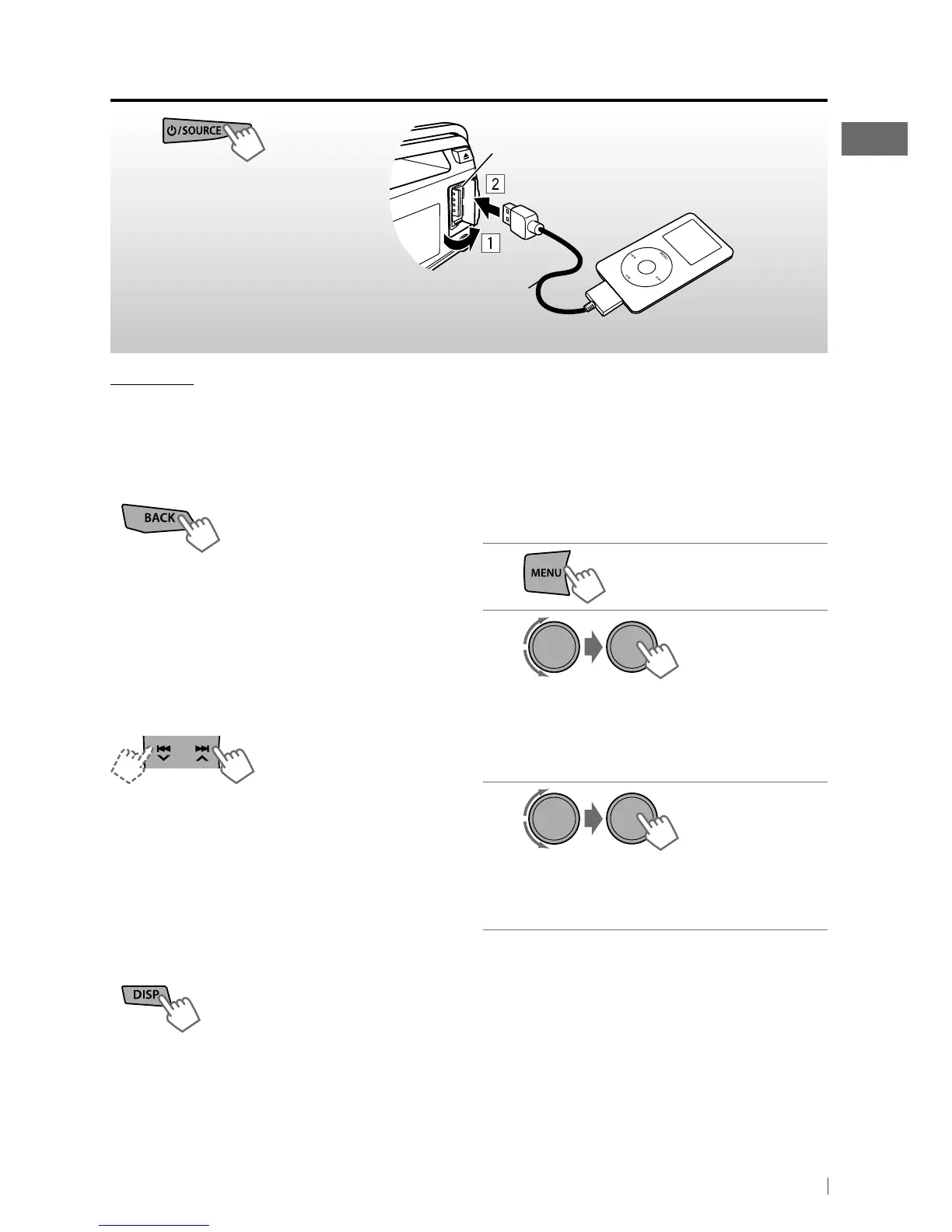 /SOURCE

2

1

BACK

MENU

DISP