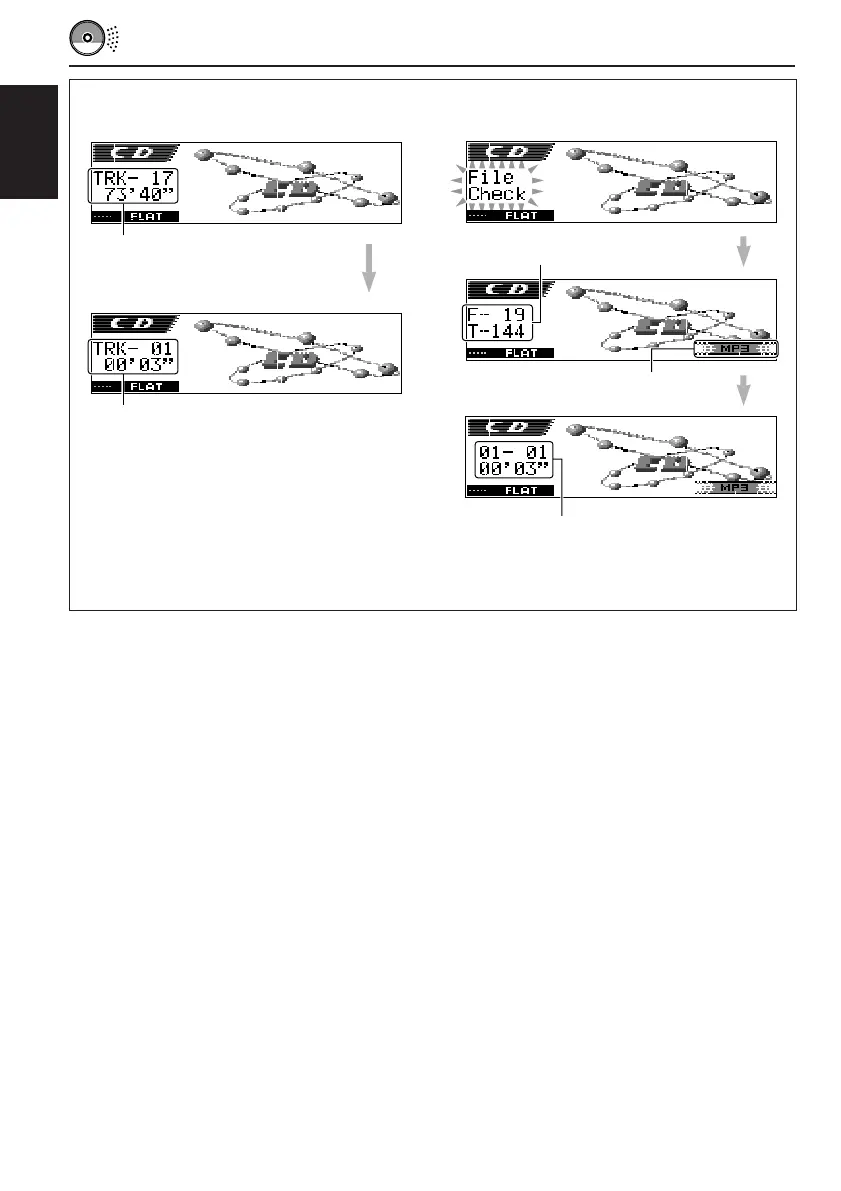 CD
TRK- 17
73'40"
FLAT

CD
TRK- 01
00'03"
FLAT

CD
File
Check
FLAT

CD
F-- 19
T-144
FLAT
MP3

CD
01- 01
00'03"
FLAT
MP3