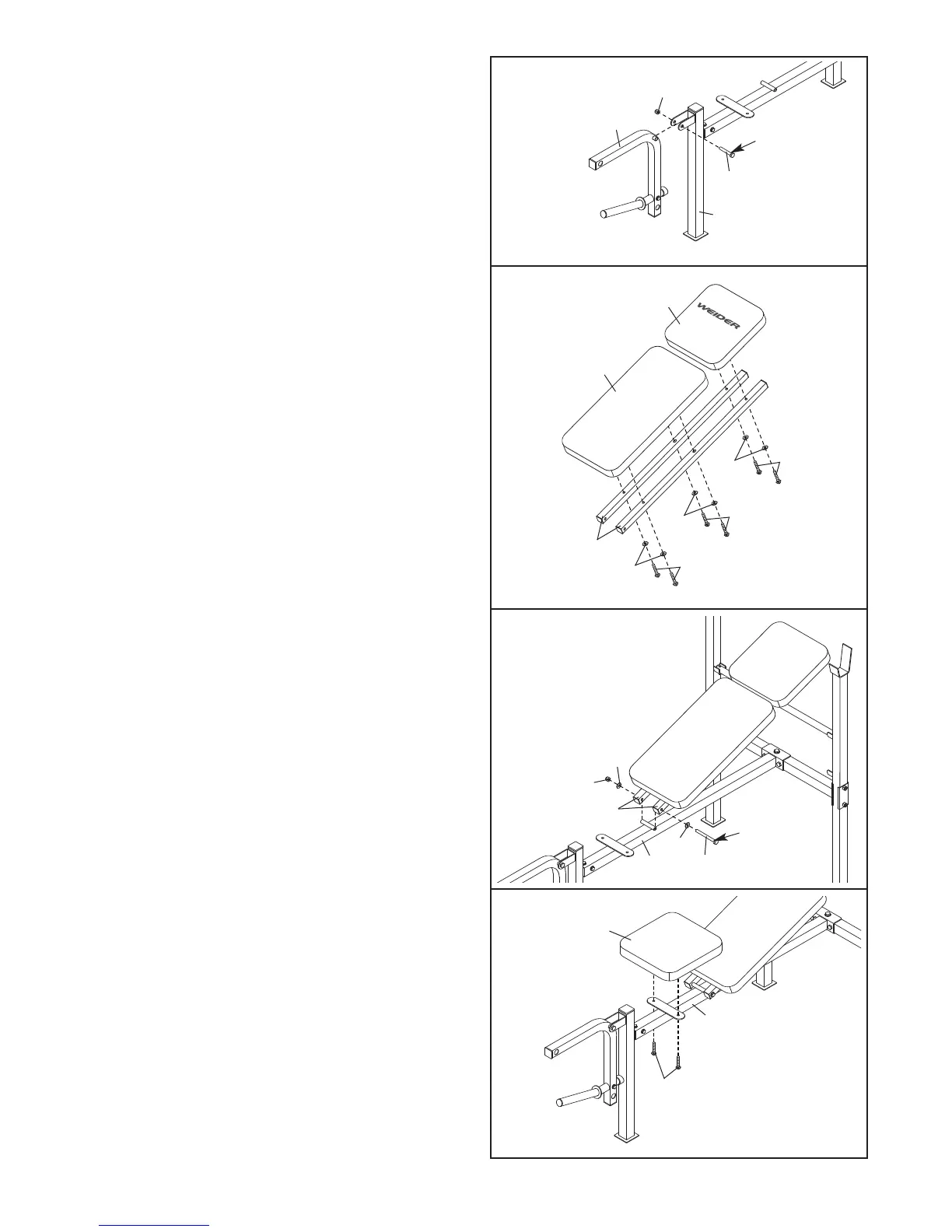 WEIDER