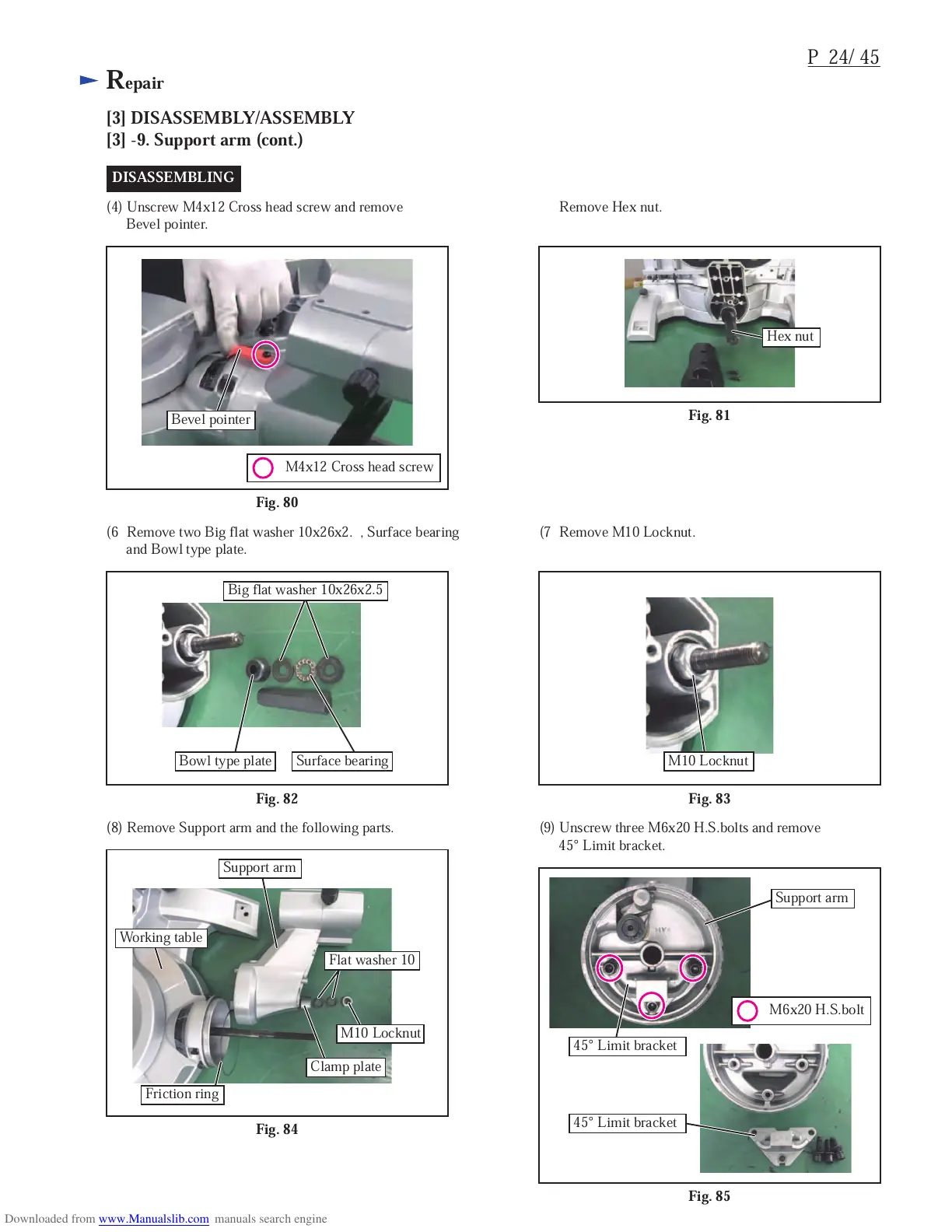 P 24/ 45

Repair

[3] DISASSEMBLY/ASSEMBLY
[3] -9. Support arm (cont.)

DISASSEMBLING

(4) Unscrew M4x12 Cross head screw and remove Bevel pointer.

Bevel pointer

M4x12 Cross head screw

Fig. 80

Remove Hex nut.

Hex nut

Fig. 81

(6 Remove two Big flat washer 10x26x2. , Surface bearing and Bowl type plate.

Big flat washer 10x26x2.5

Bowl type plate

Surface bearing

Fig. 82

(7 Remove M10 Locknut.

M10 Locknut

Fig. 83

(8) Remove Support arm and the following parts.

Support arm

Working table

Flat washer 10

M10 Locknut

Clamp plate

Friction ring

Fig. 84

(9) Unscrew three M6x20 H.S.bolts and remove 45° Limit bracket.

Support arm

M6x20 H.S.bolt

45° Limit bracket

45° Limit bracket

Fig. 85

Downloaded from www.Manualslib.com manuals search engine