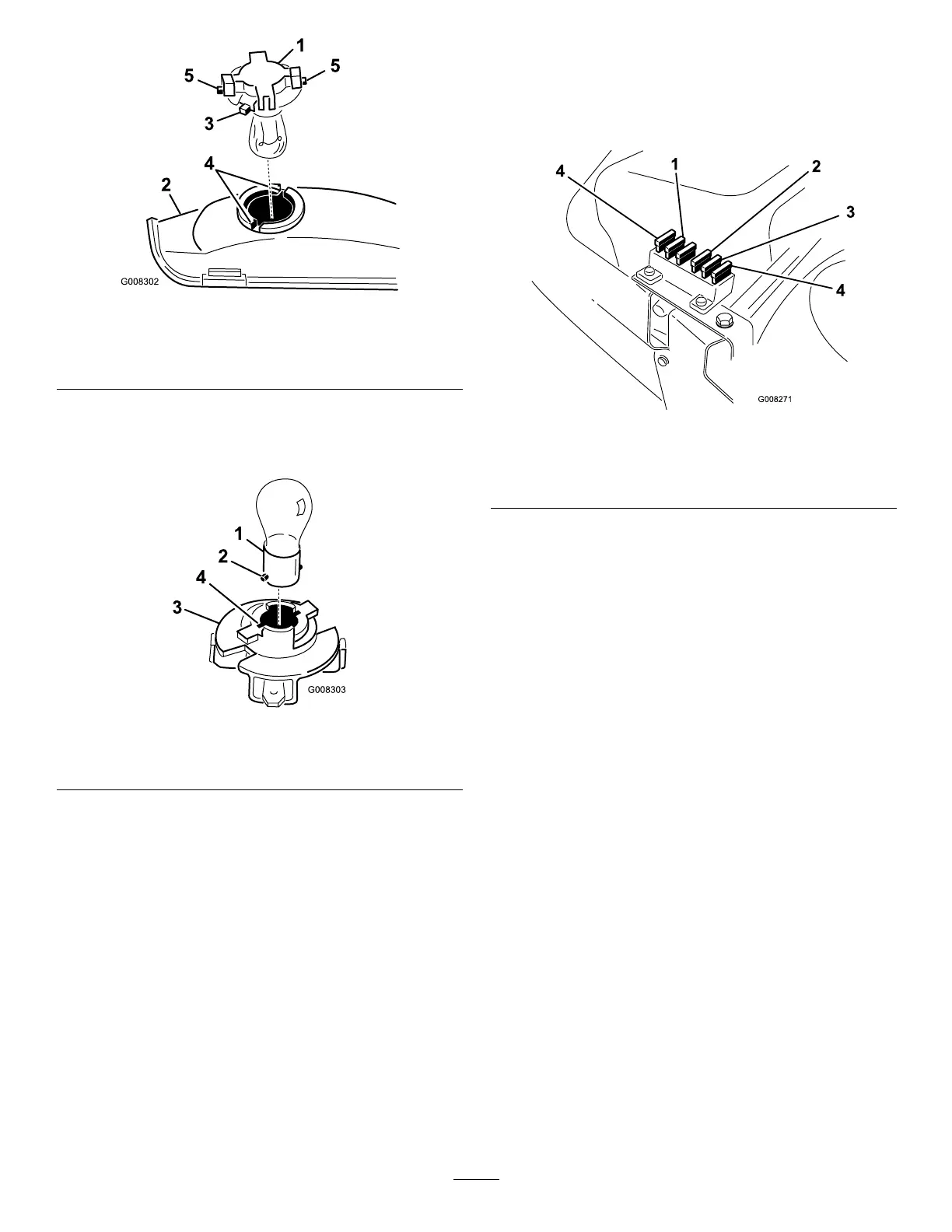 1
5
5
3
4
2
G008302

1
2
4
3
G008303

4
1
2
3
4
G008271