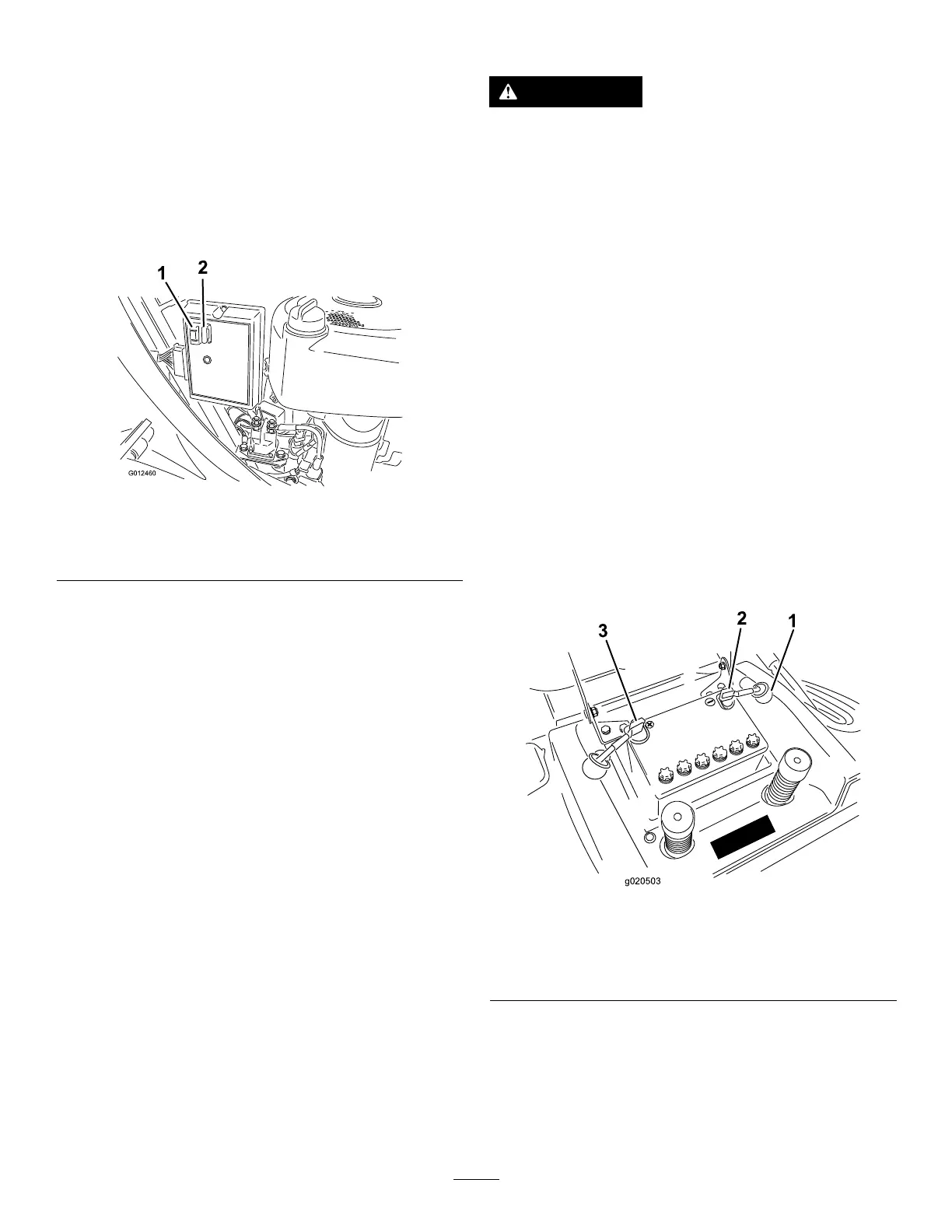 1

2

G012460

3

2

1

g020503