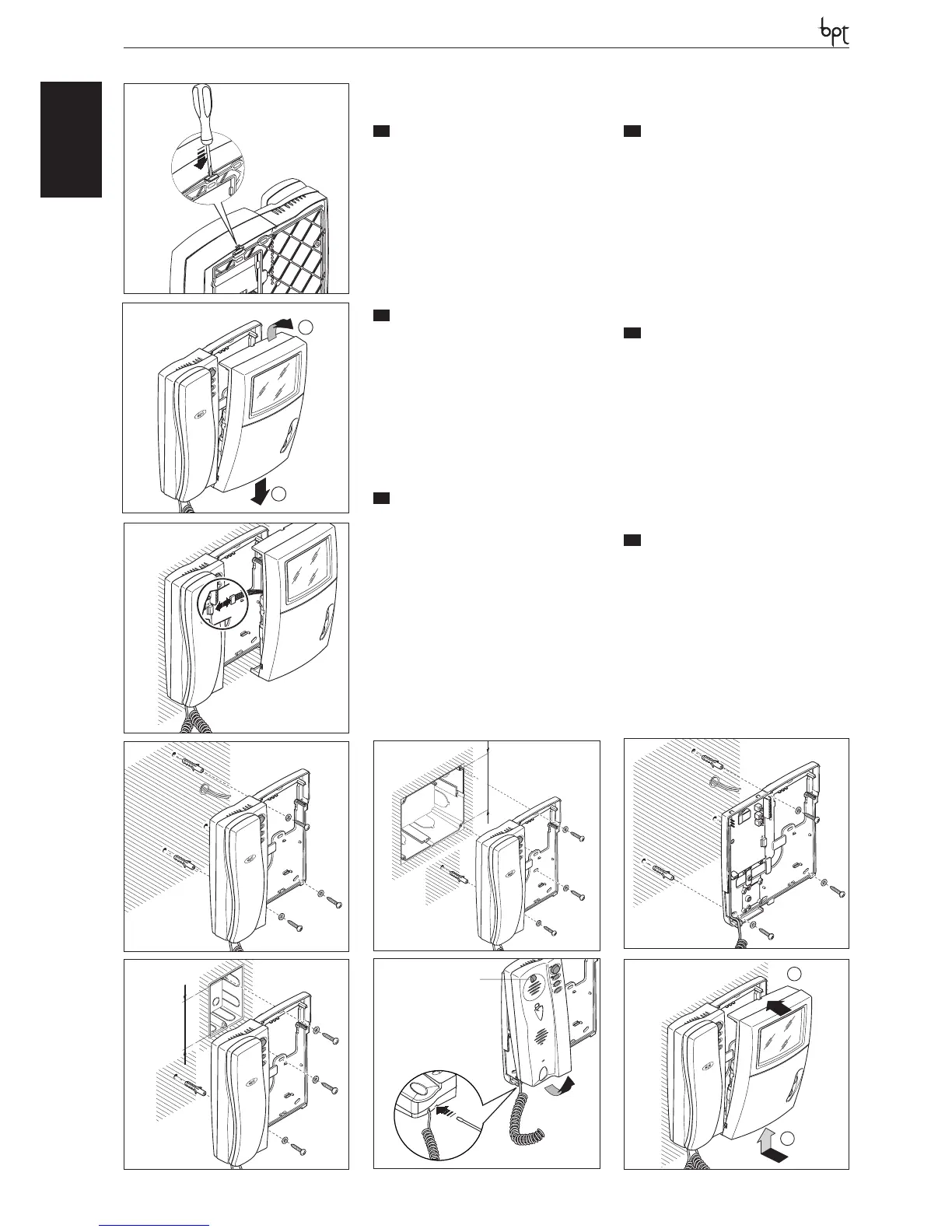 bpt