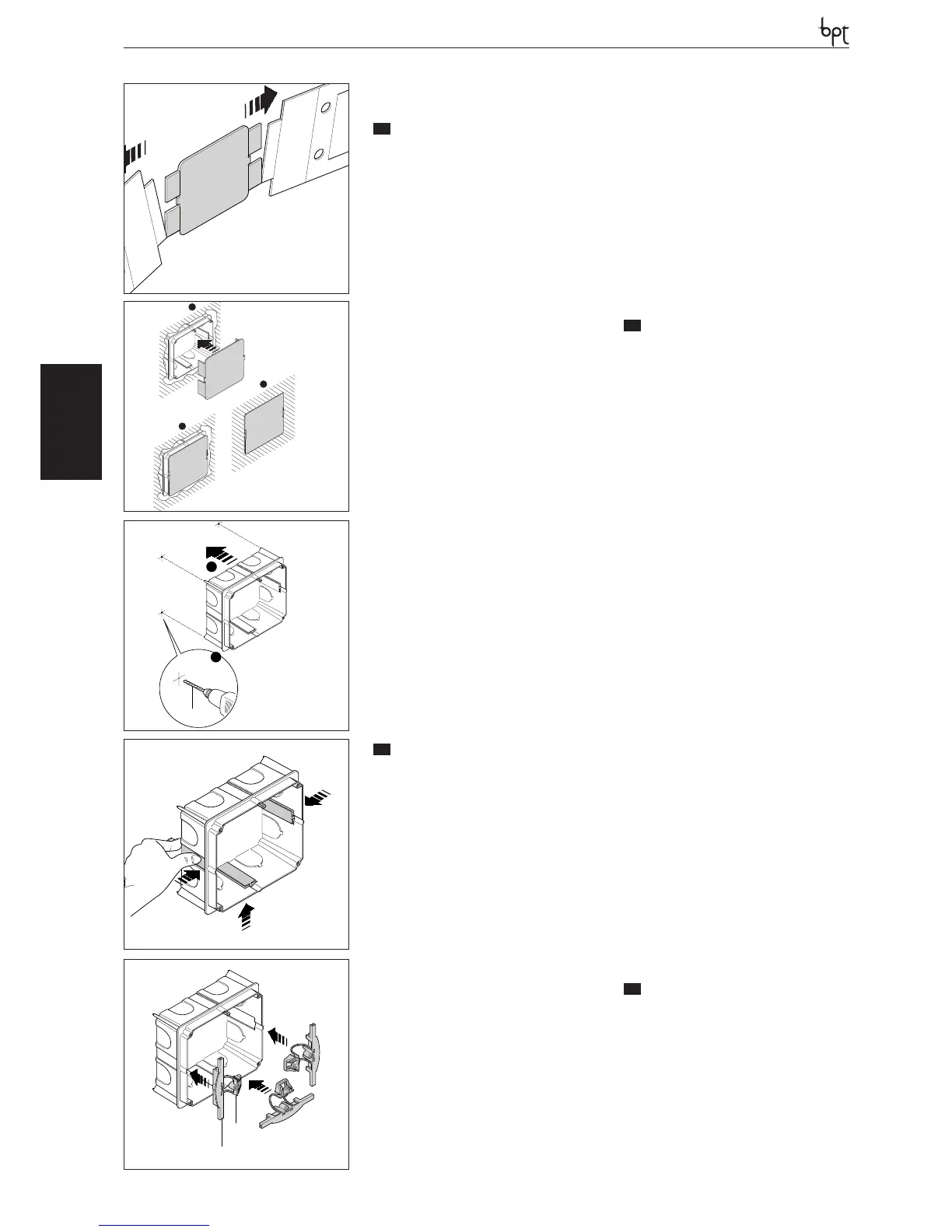 bpt