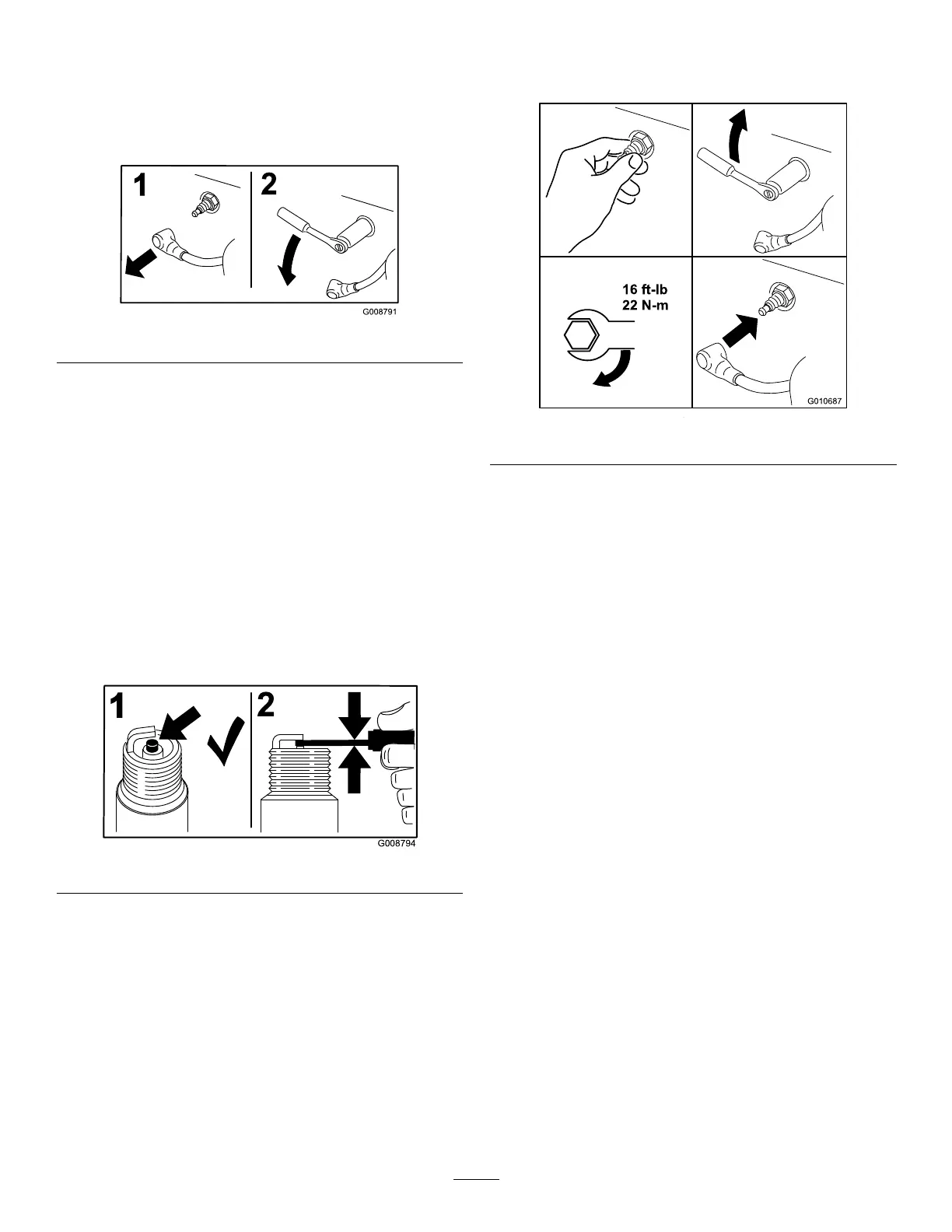 1

2

G008791

1

2

G008794

16 ft-lb
22 N-m

G010687