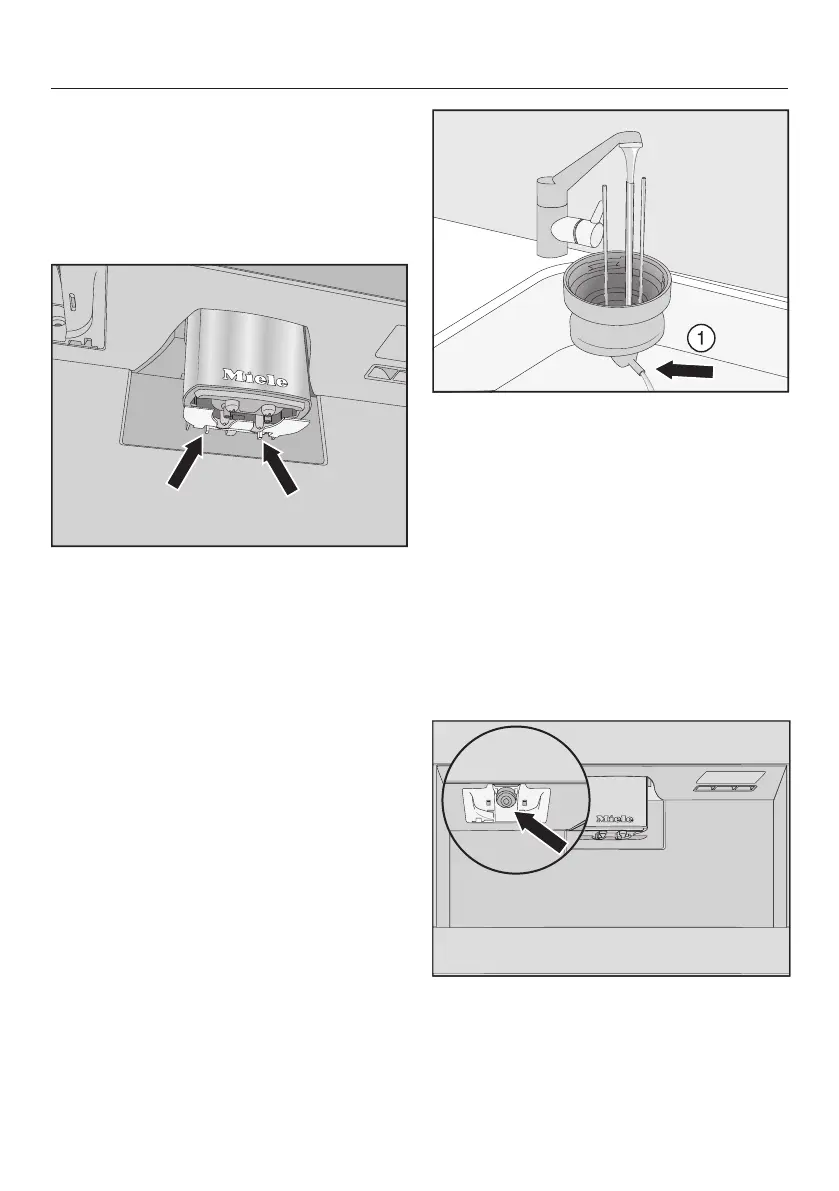 Miele

1

Miele