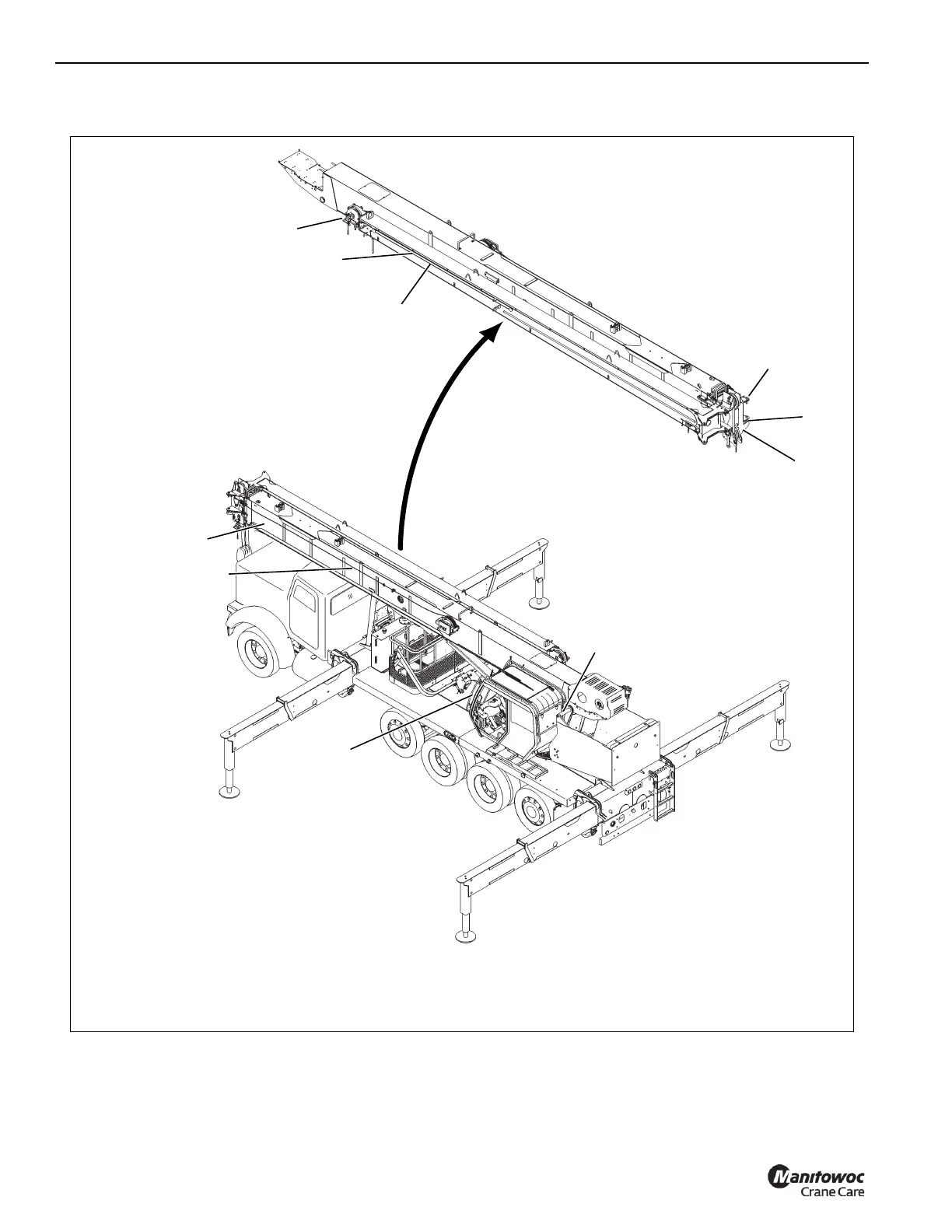 Manitowoc
Crane Care