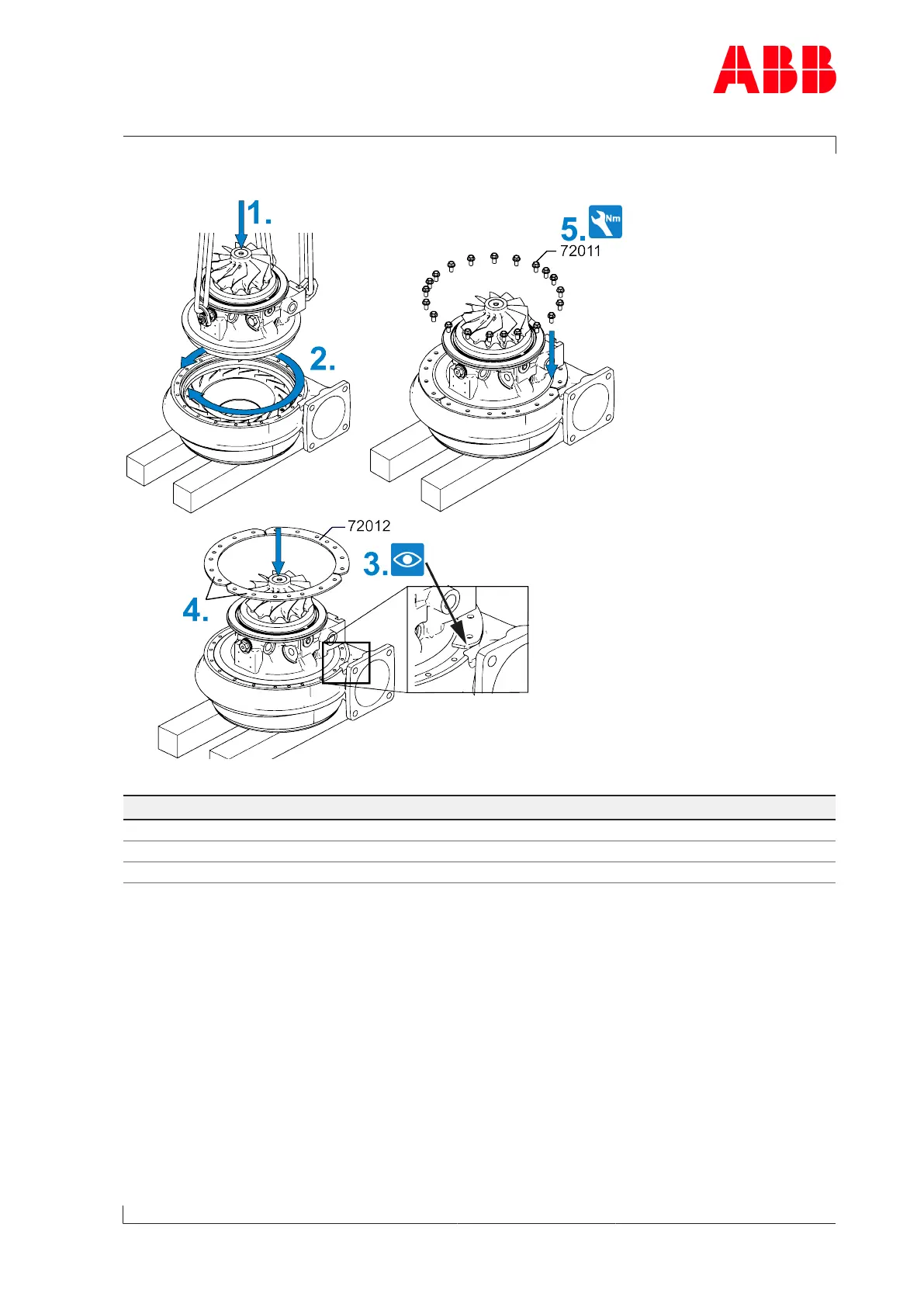 ABB

1.

2.

5. Nm

72011

72012

3.

4.