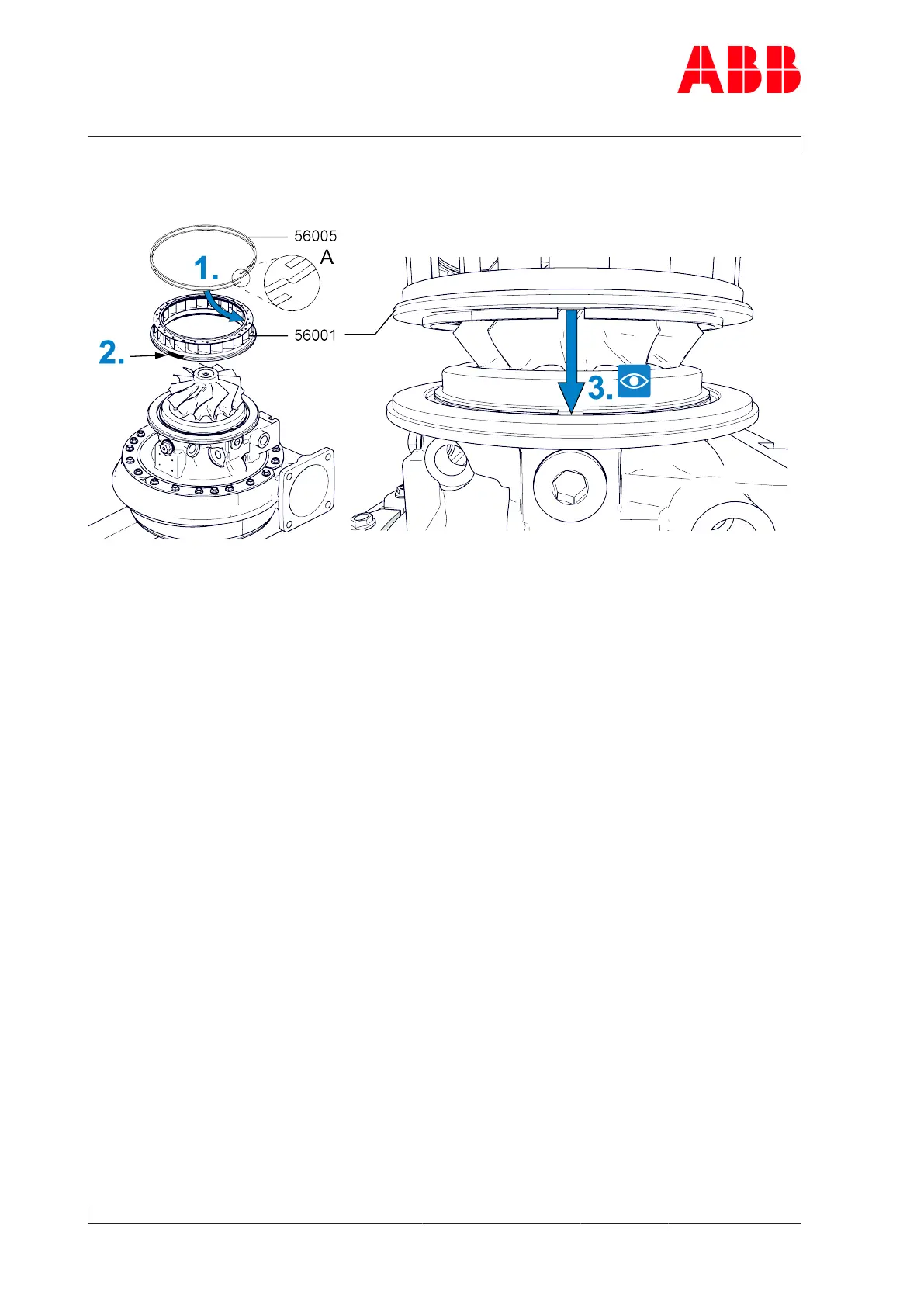 ABB

56005
1.
A
56001
2.
3.