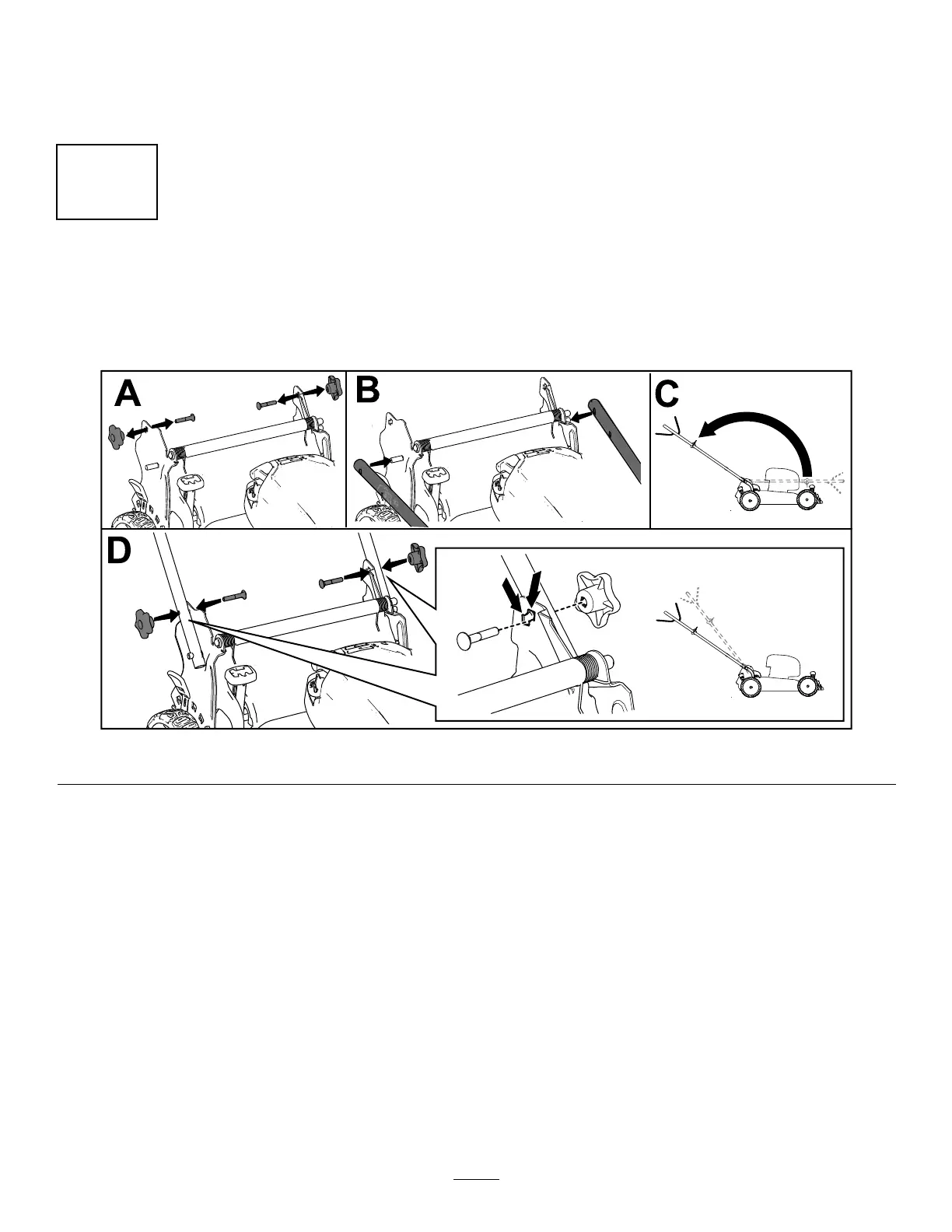 A

B

C

D