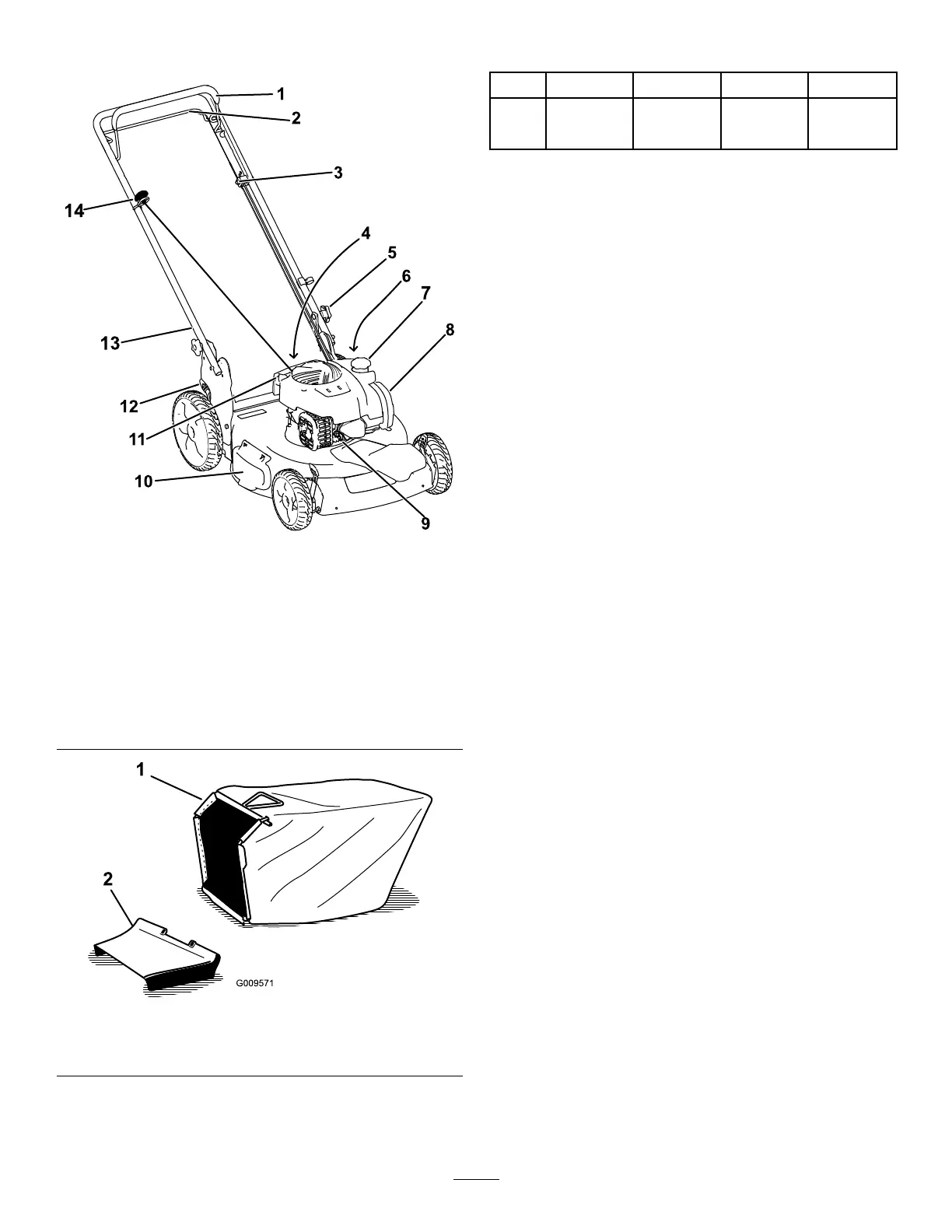 1
2
3
14
4
5
6
7
8
13
12
11
10
9

1
2
G009571