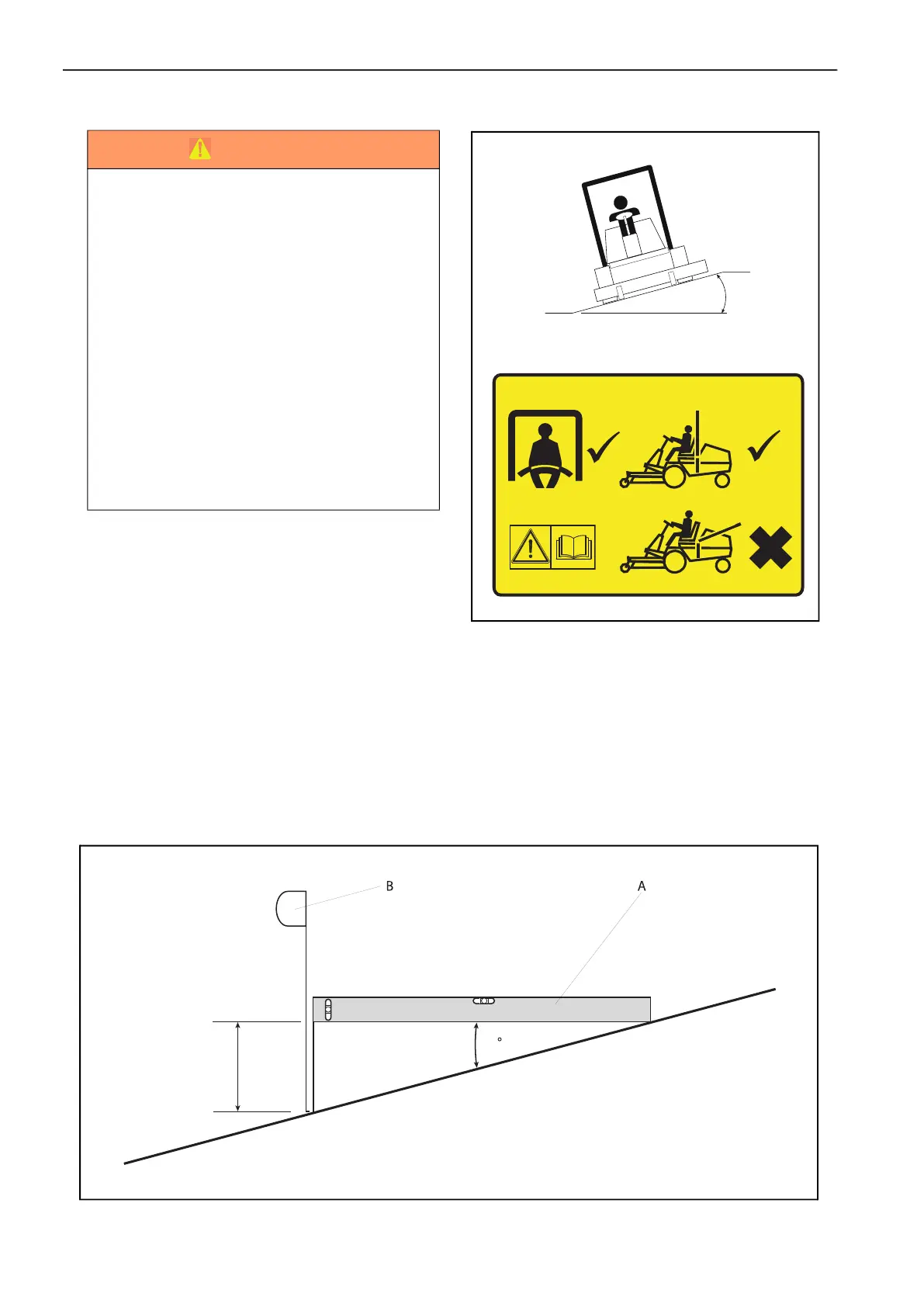 B

A

°