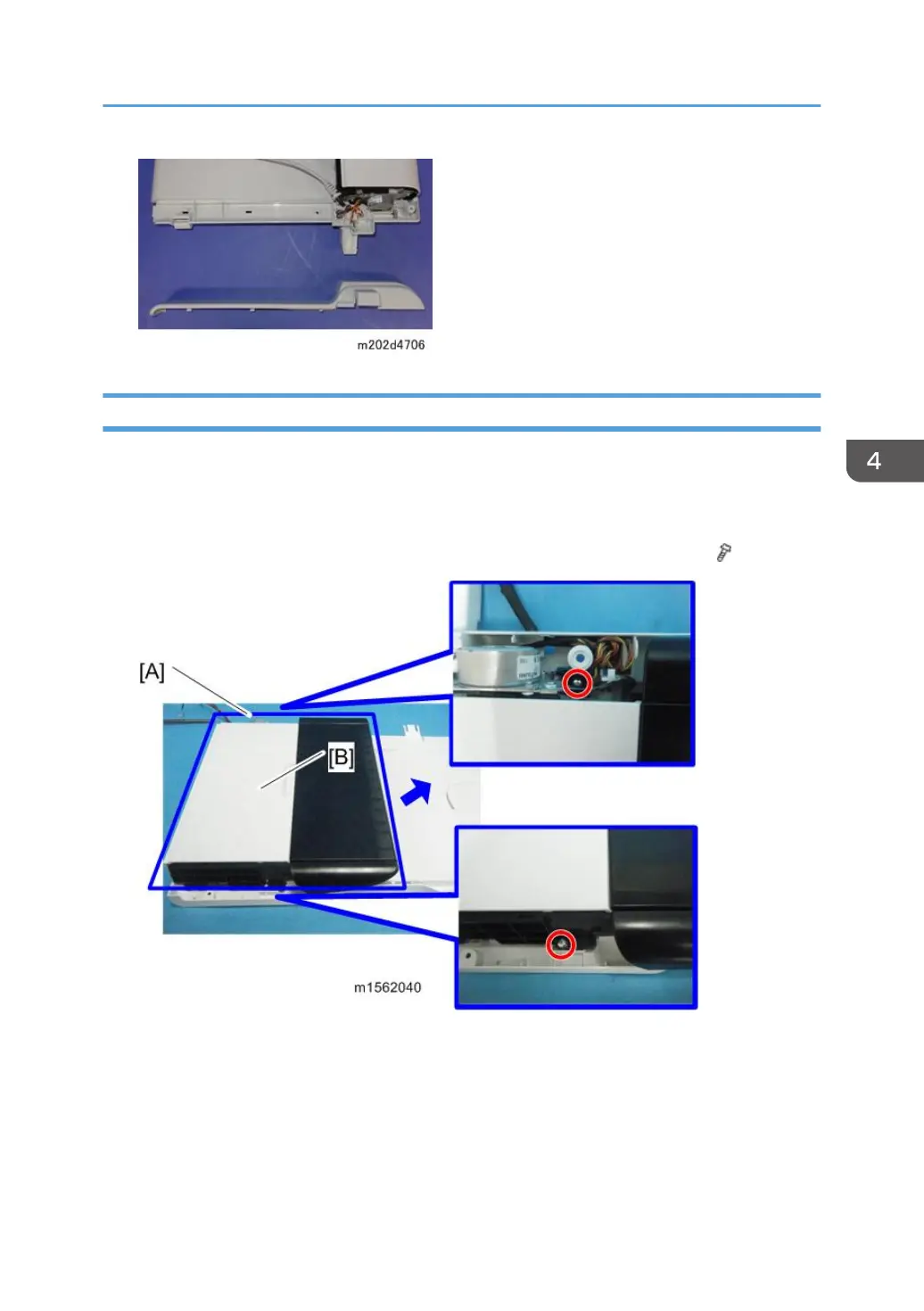 m202d4706

4

[A]

[B]

m1562040