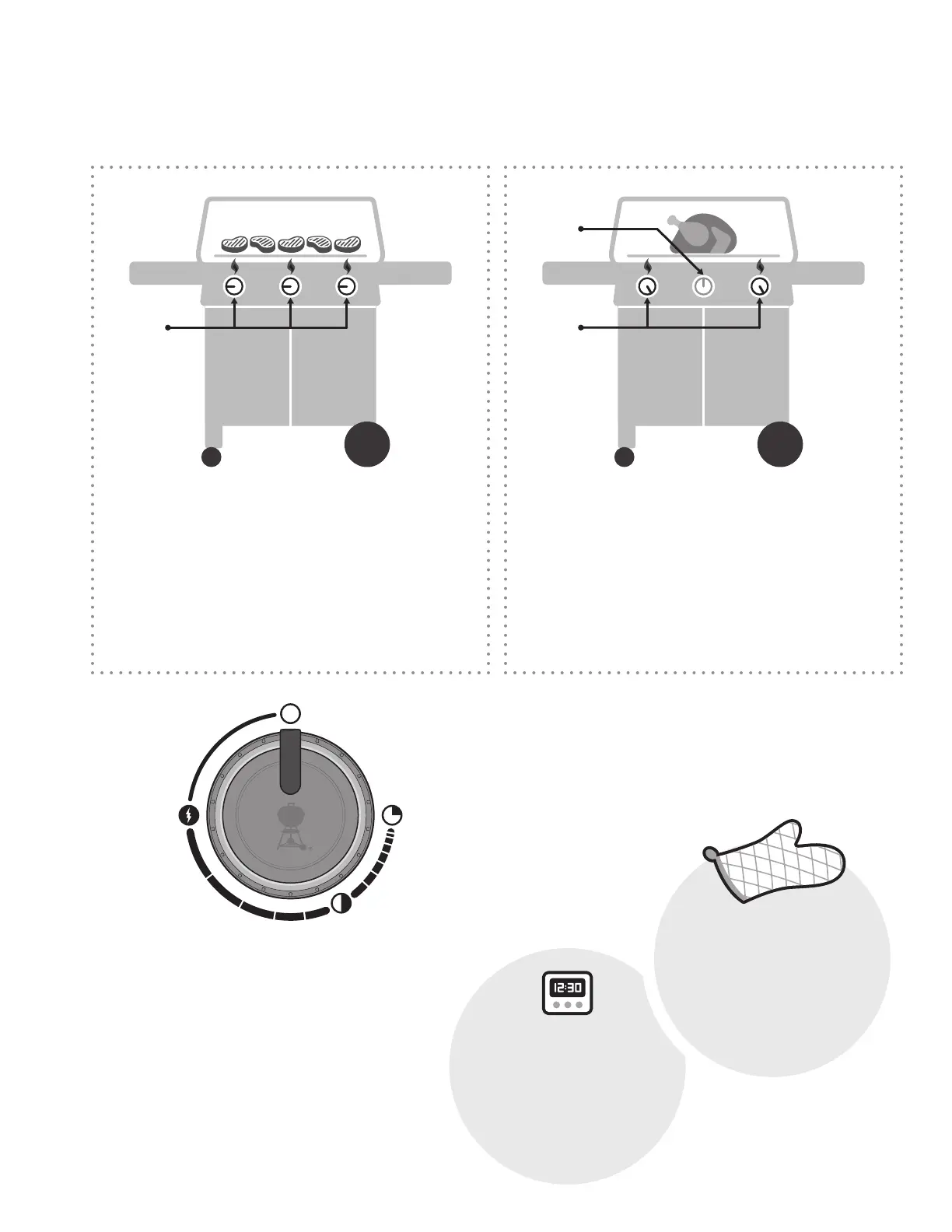 12:30