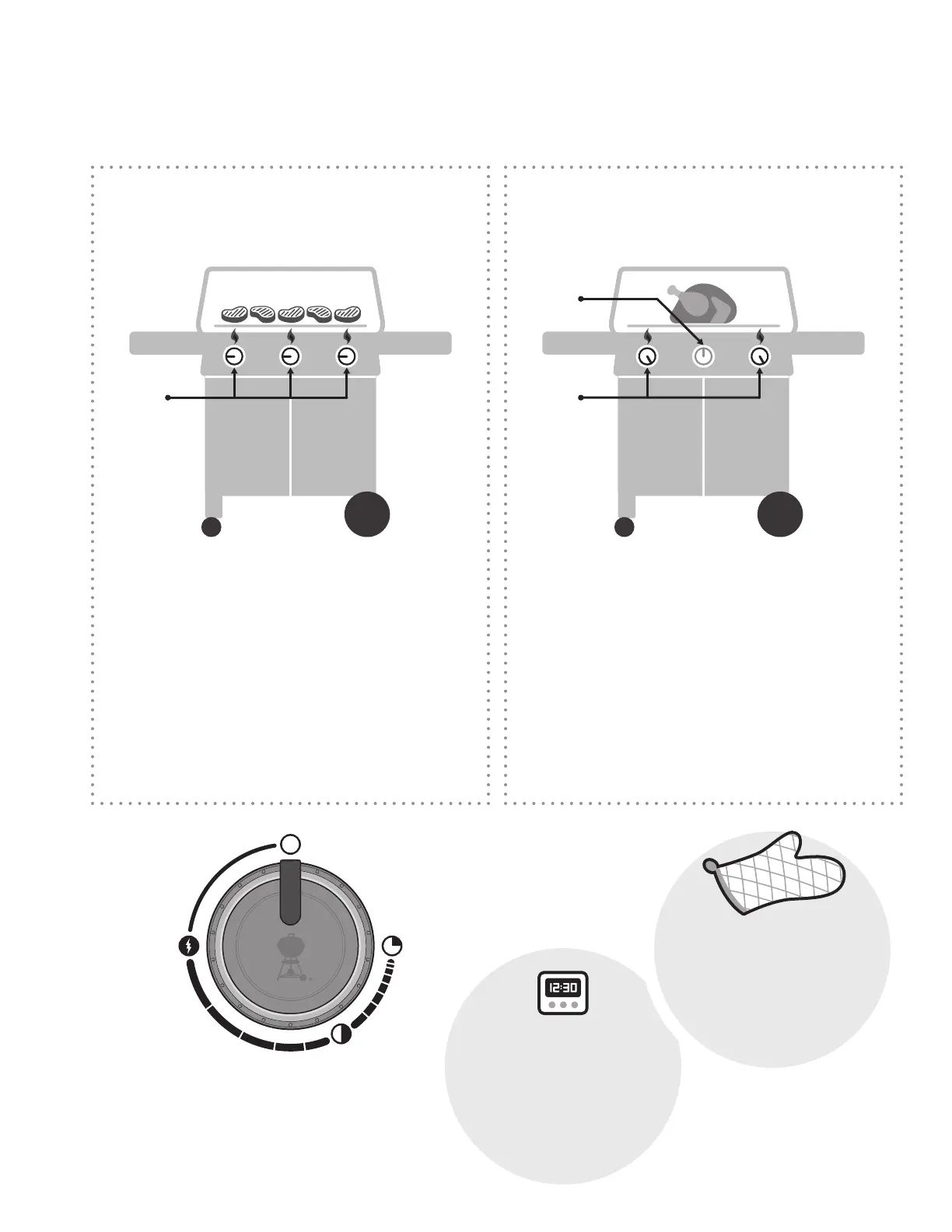 12:30