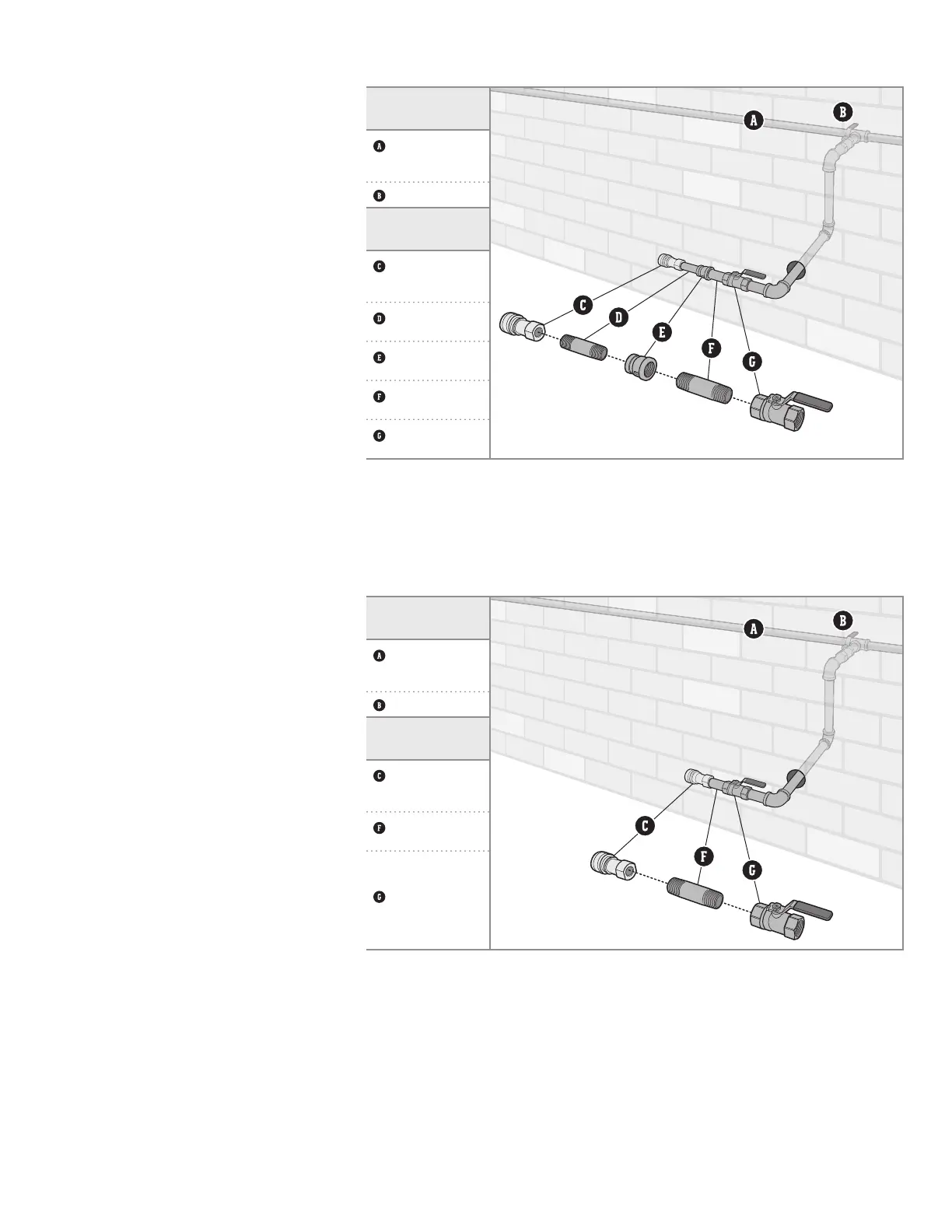 A

B

C

D

E

F

G

A
B
C
D
E
F
G

A

B

C

F

G

A
B
C
F
G