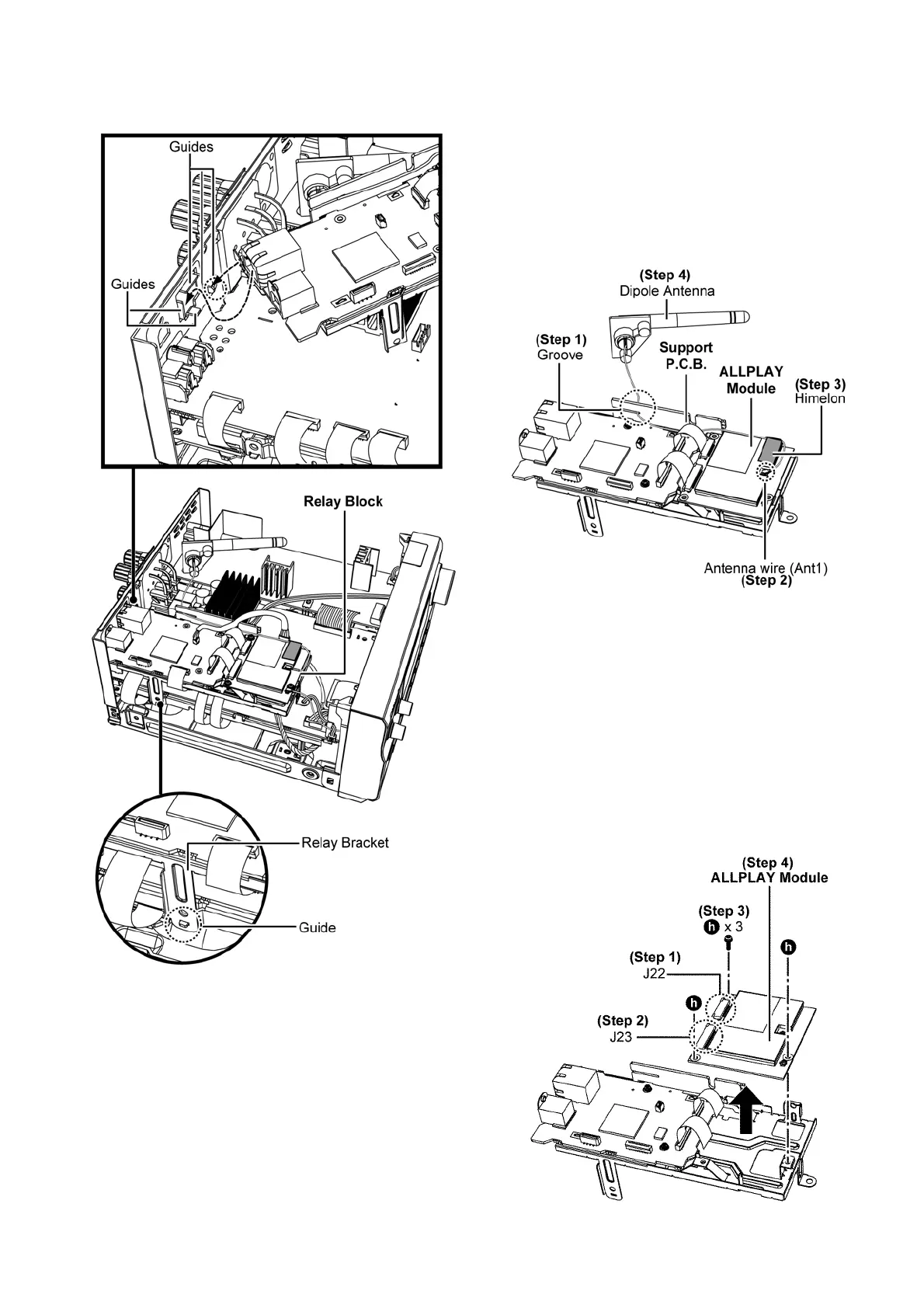 Guides

Guides

Relay Block

Relay Bracket

Guide

(Step 4)
Dipole Antenna

(Step 1)
Groove

Support
P.C.B.

ALLPLAY
Module

(Step 3)
Himelon

Antenna wire (Ant1)
(Step 2)

(Step 4)
ALLPLAY Module

(Step 3)
h x 3

h

(Step 1)
J22

h

(Step 2)
J23