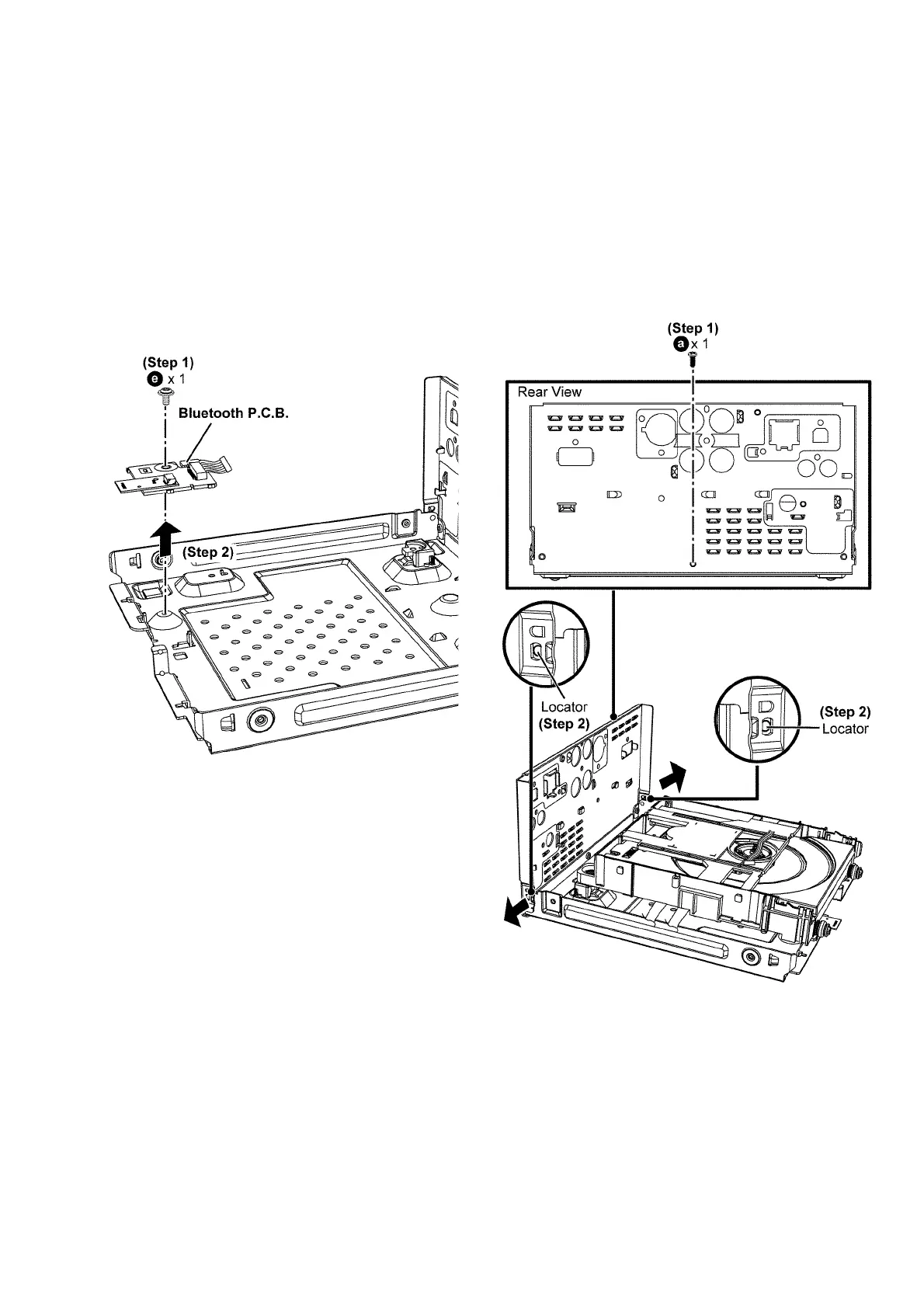 (Step 1)
e x 1

Bluetooth P.C.B.

(Step 2)

(Step 1)
a x 1

Rear View

Locator
(Step 2)

(Step 2)
Locator