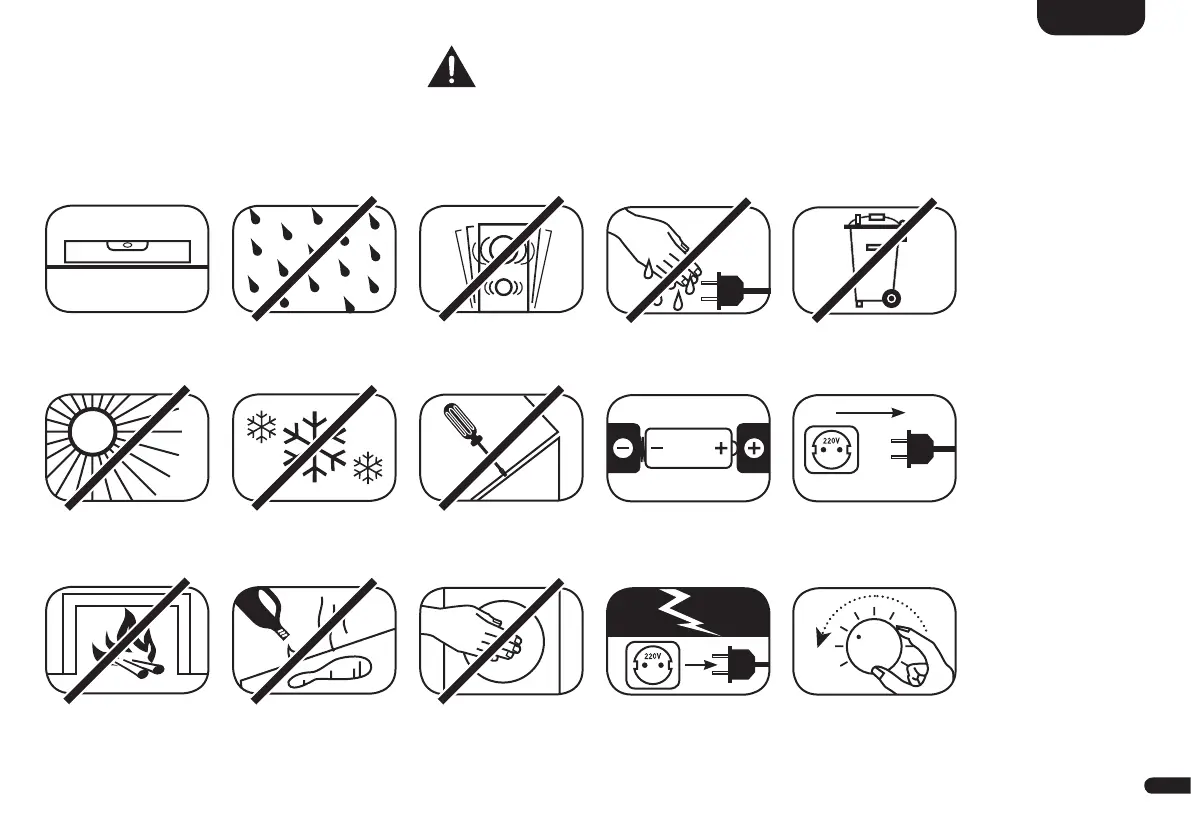 220V

220V