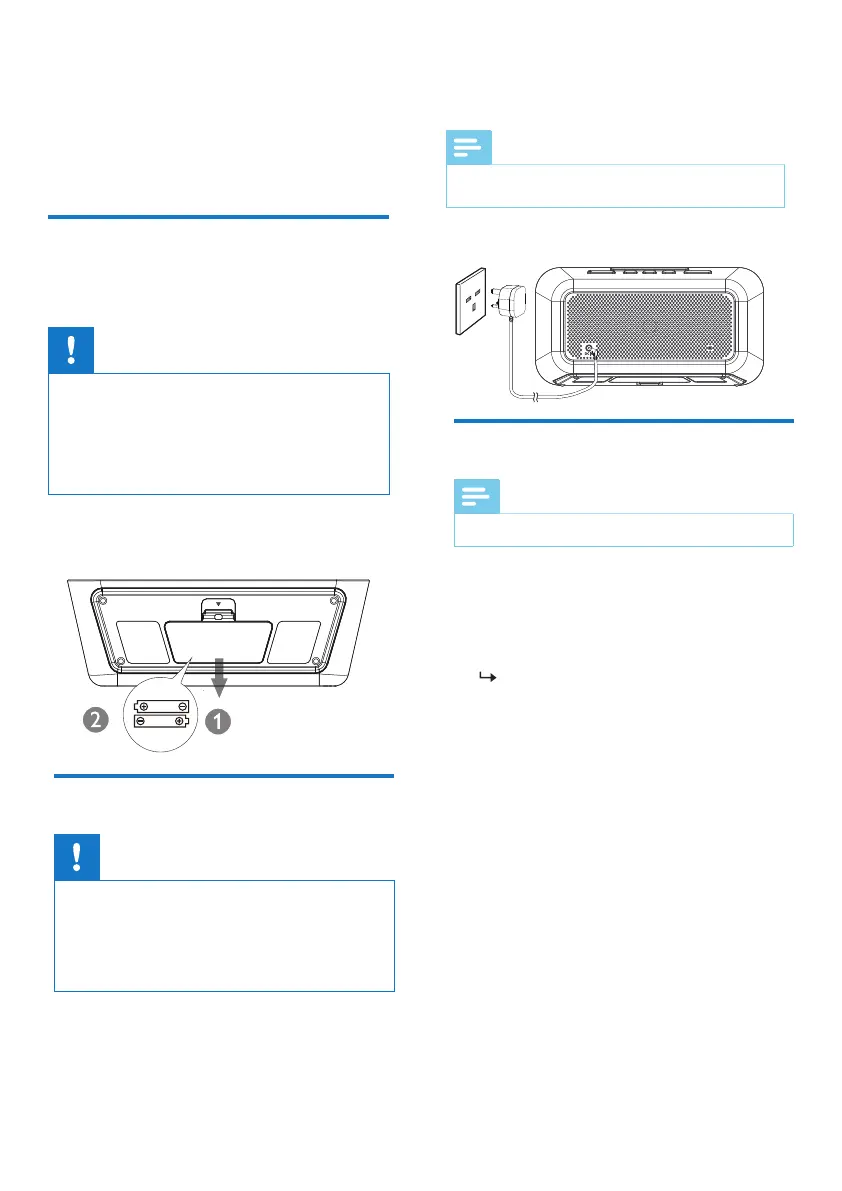 2
1