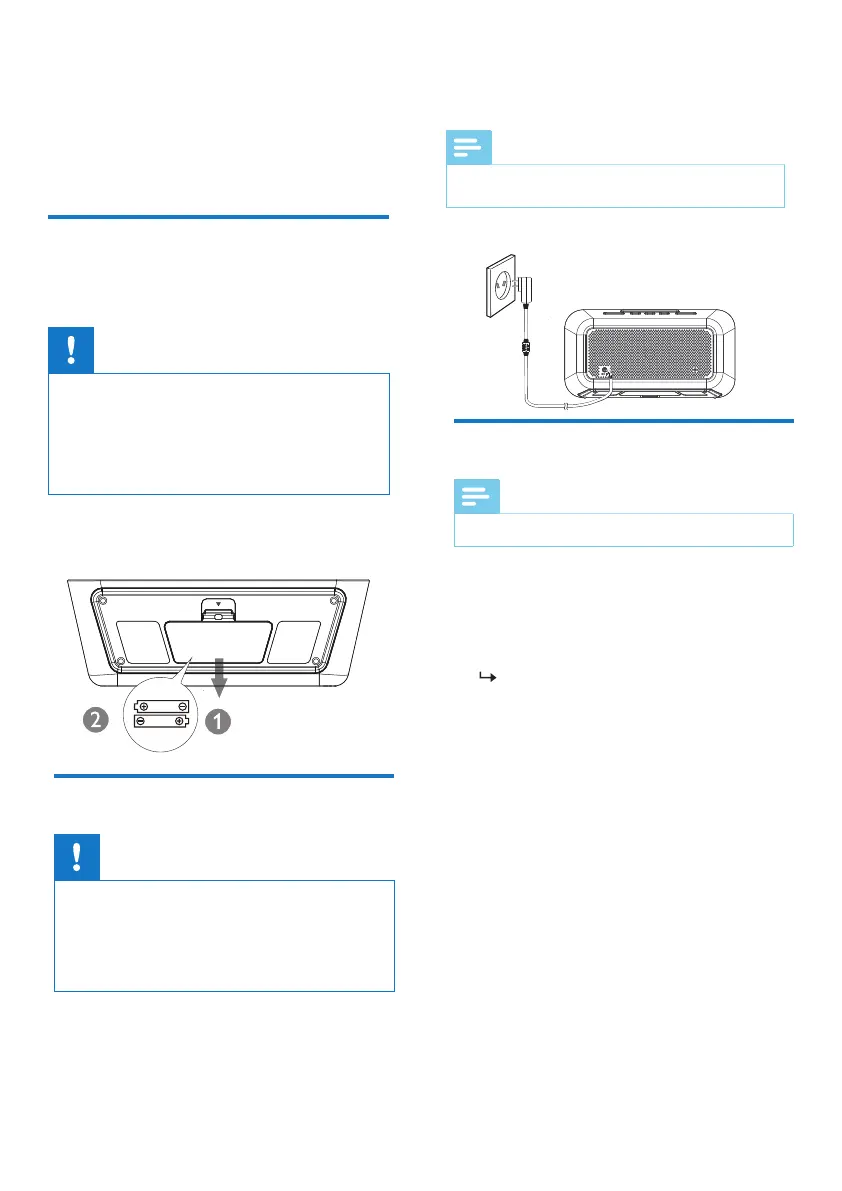 2

1