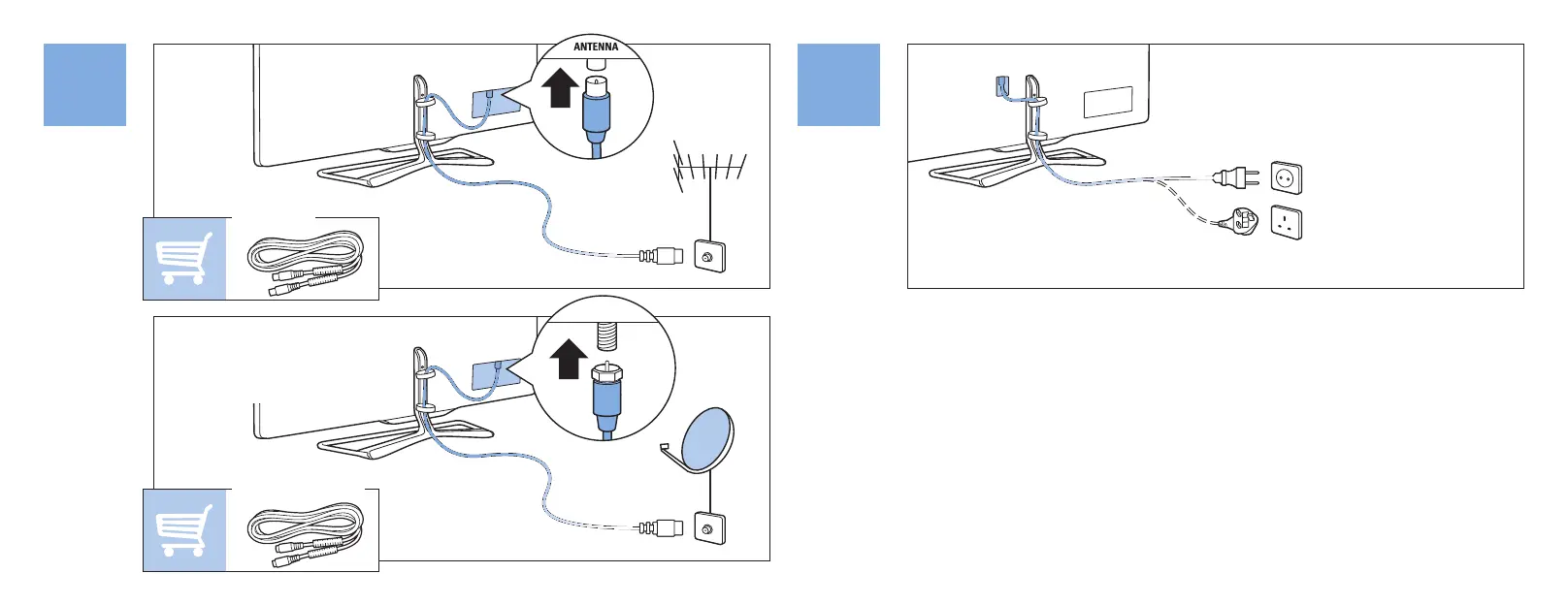 ANTENNA