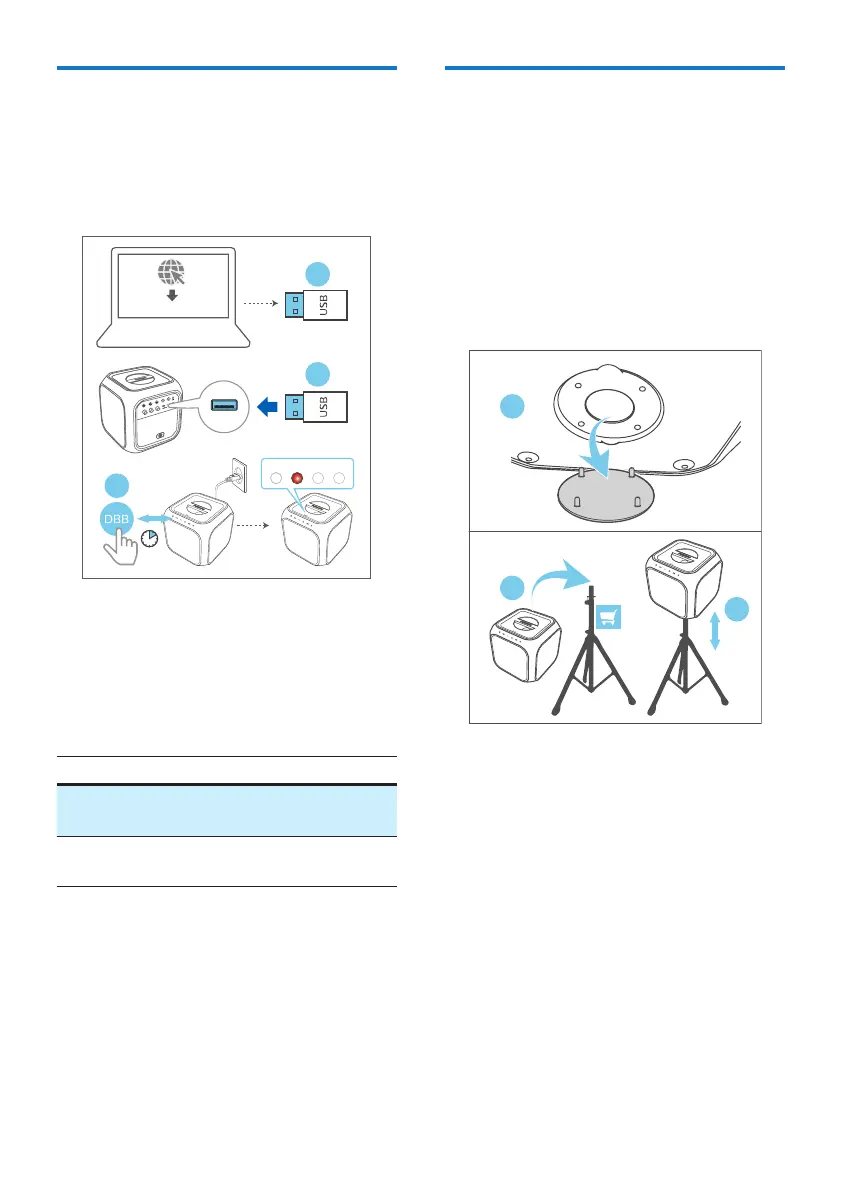 USB

USB

DBB