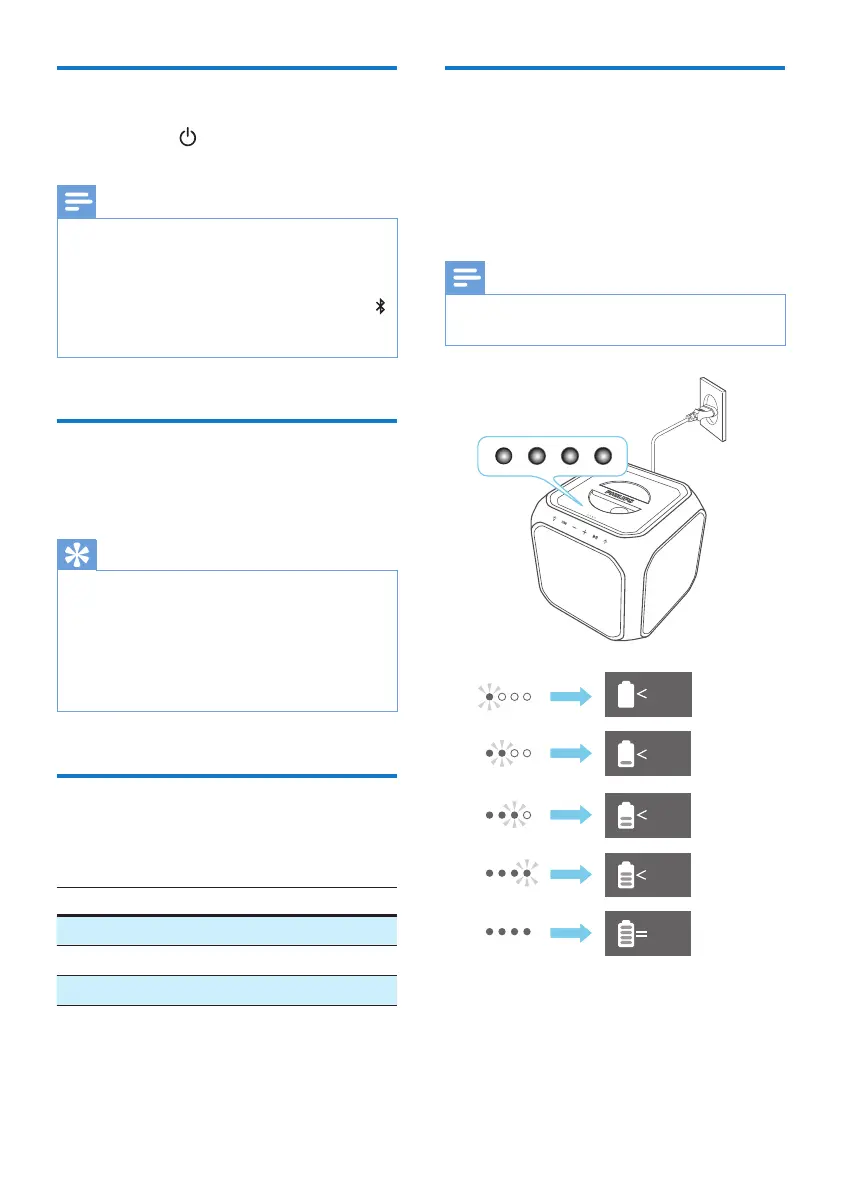 <
<
<
<
=