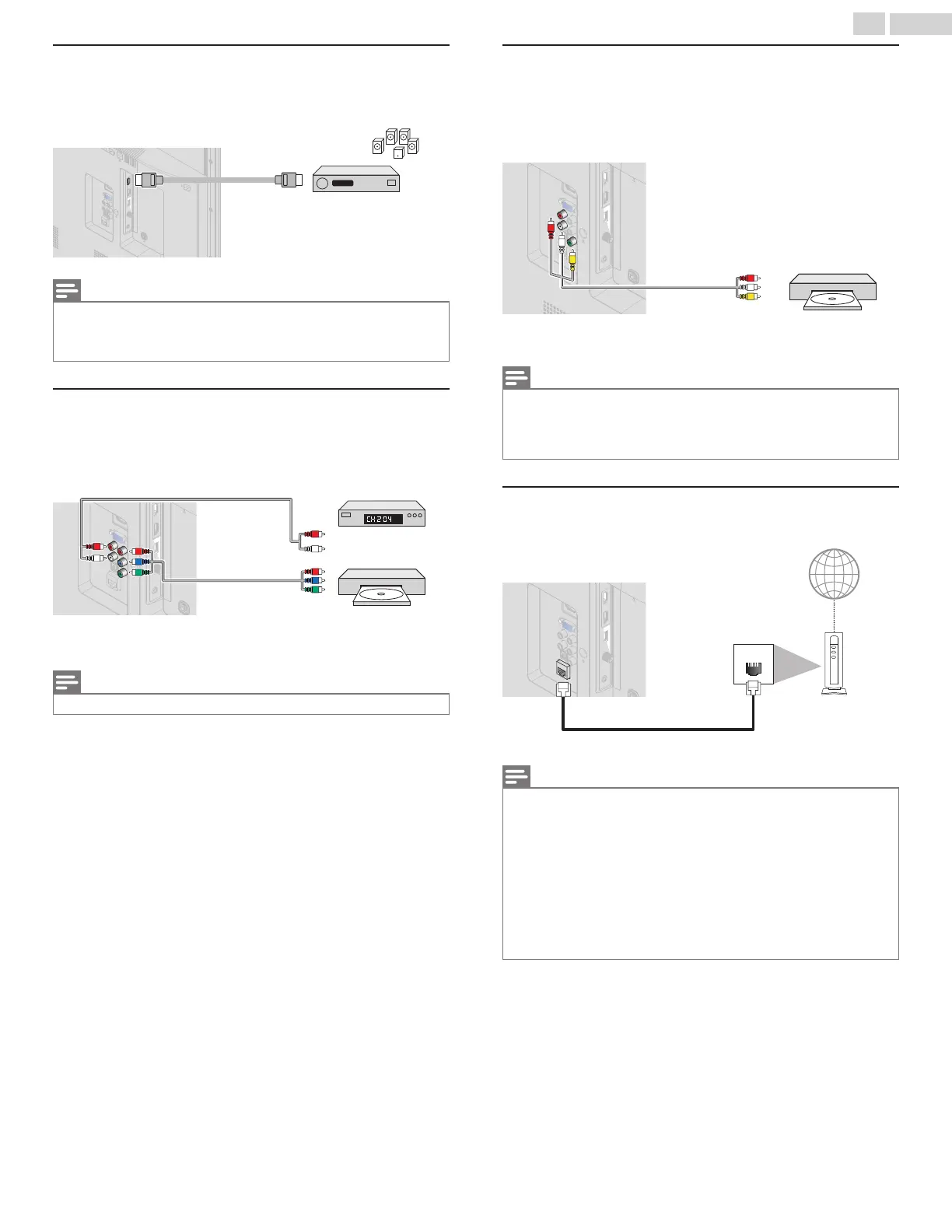 CH 204