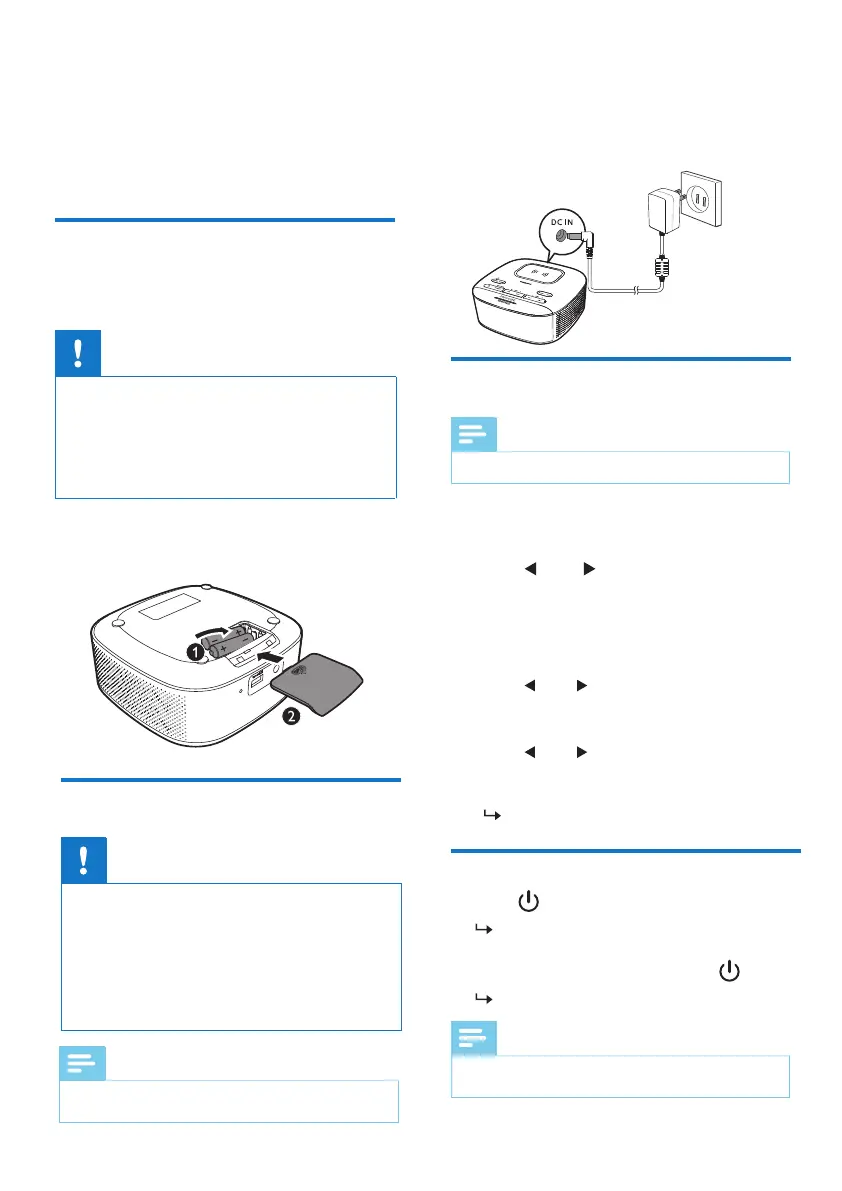 DC IN