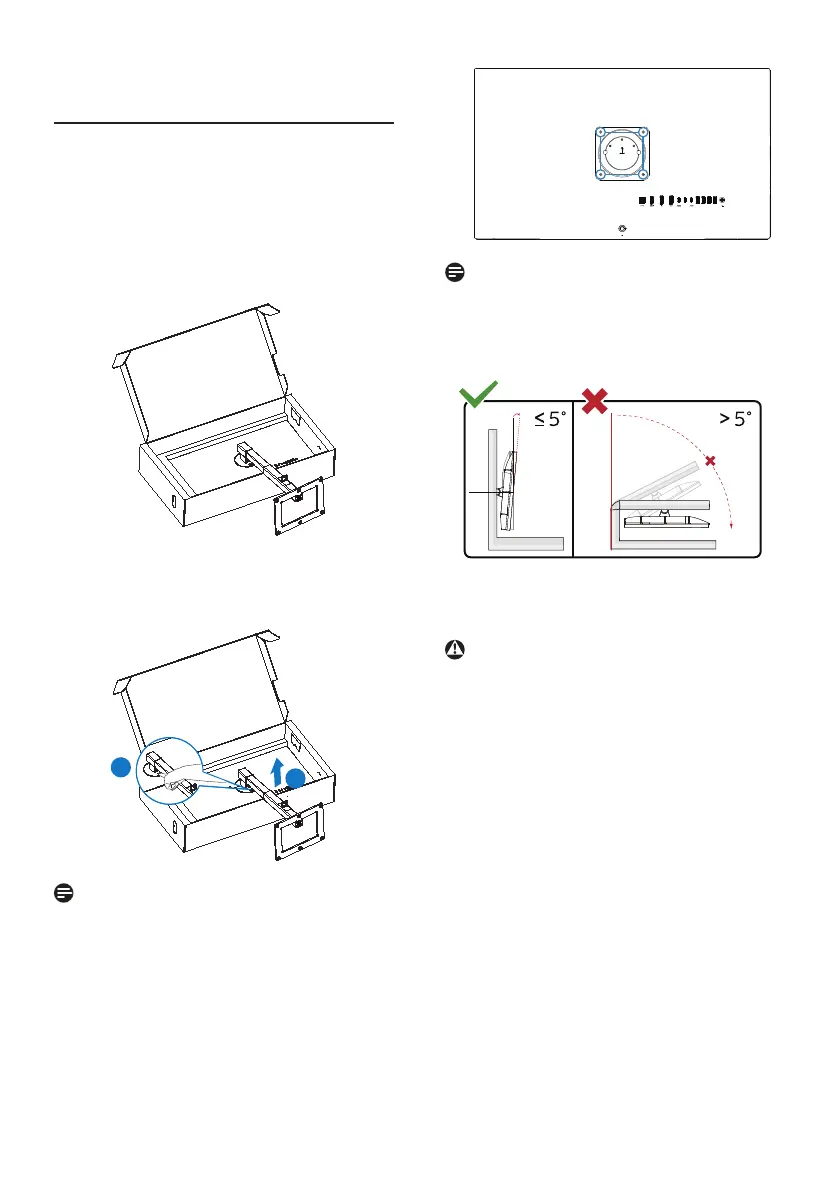 1

≤ 5°

> 5°