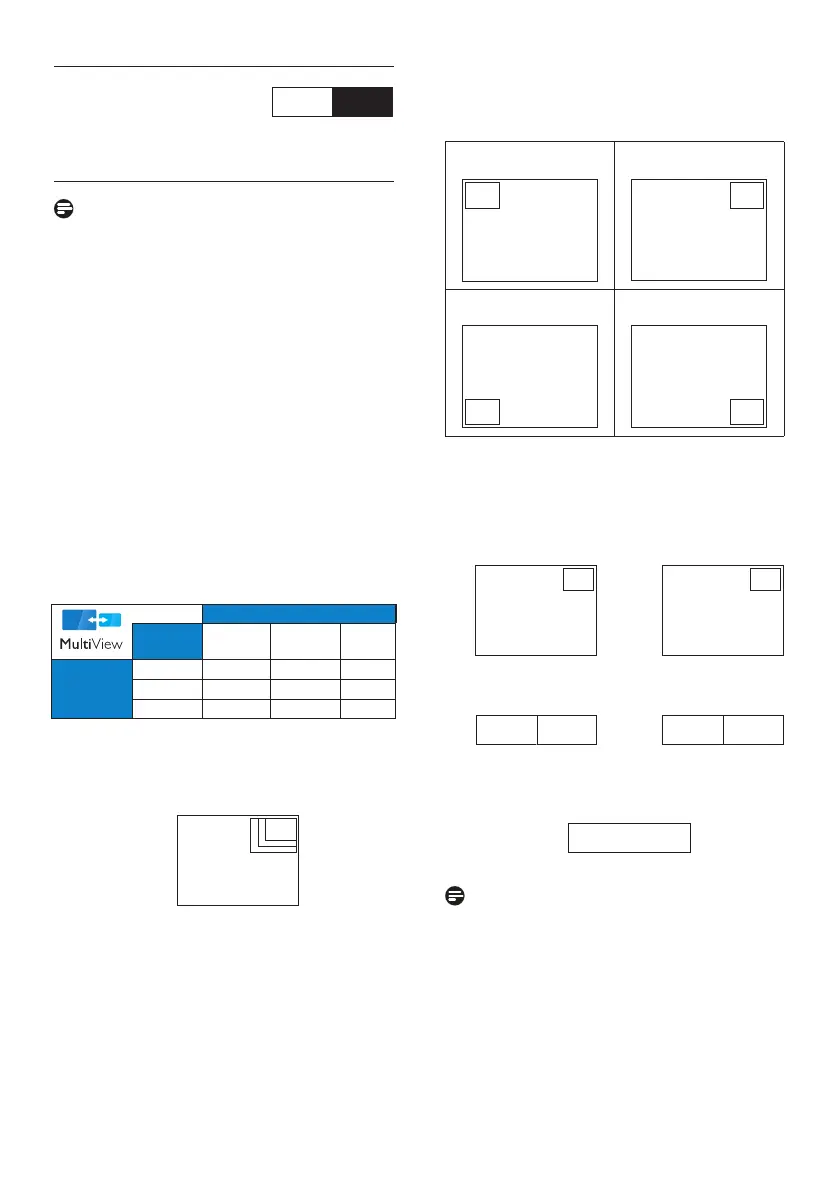 MultiView