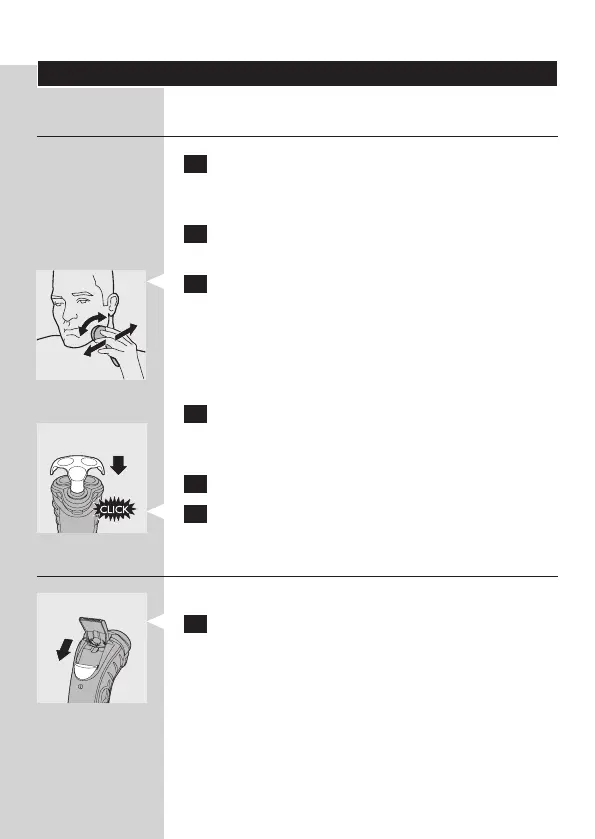 CLICK