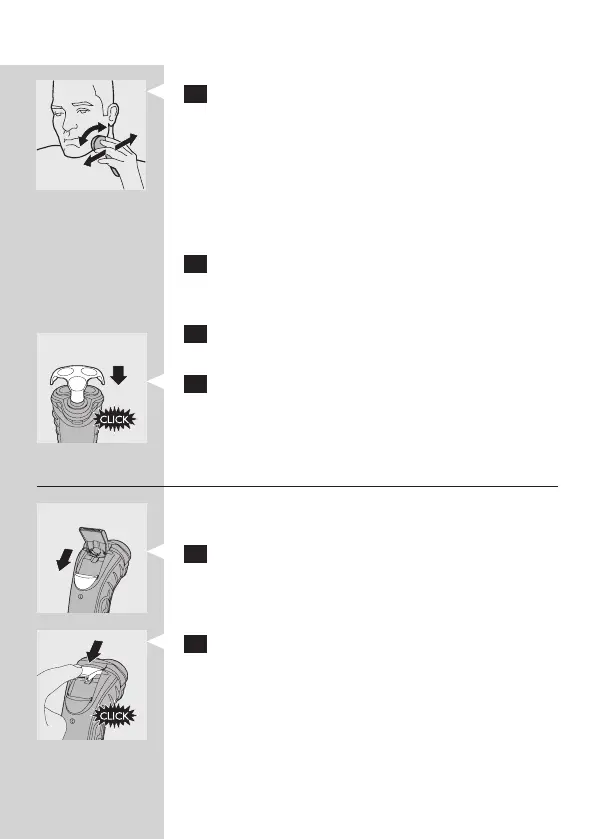 CLICK

CLICK