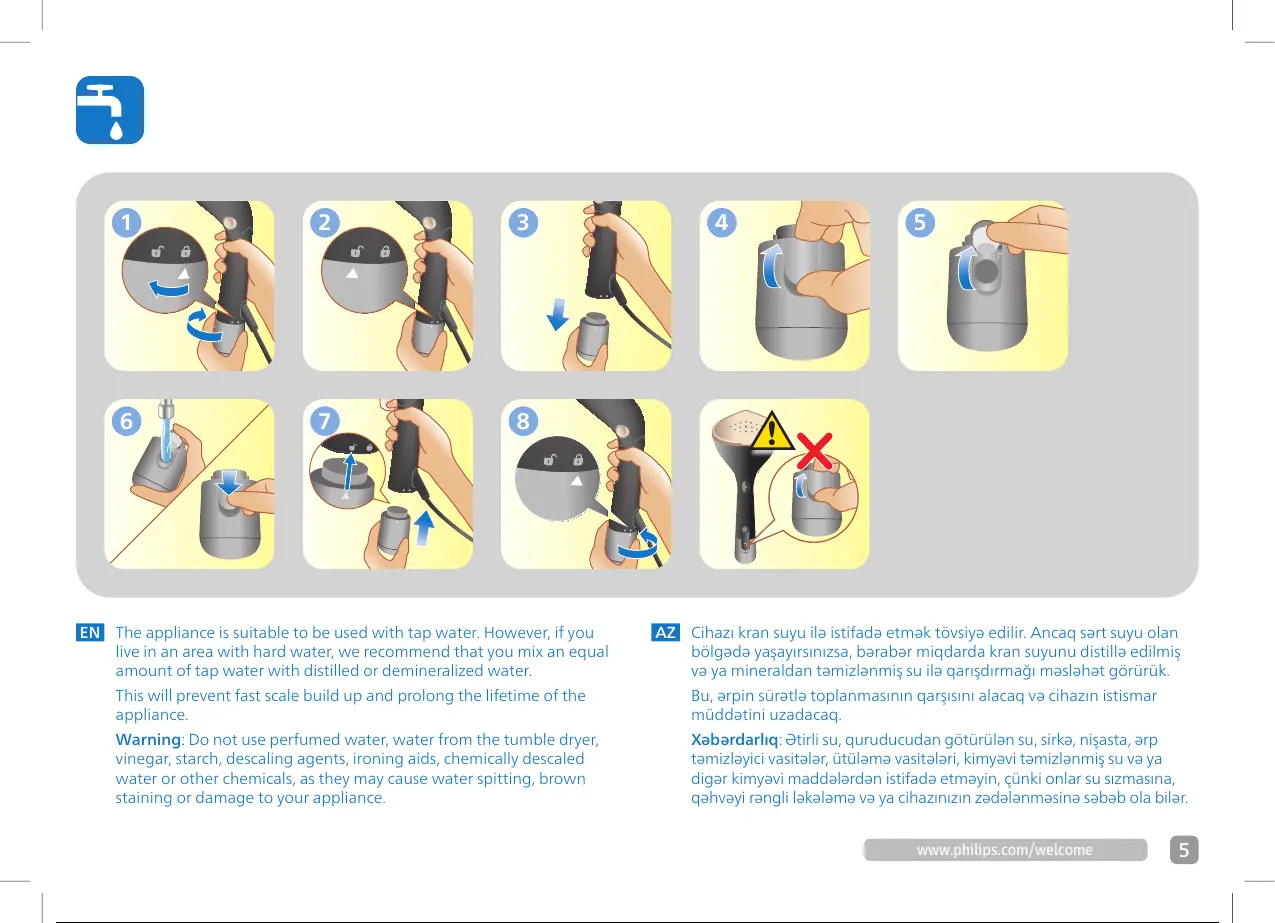 1 2 3 4 5

6 7 8

EN The appliance is suitable to be used with tap water. However, if you live in an area with hard water, we recommend that you mix an equal amount of tap water with distilled or demineralized water.

This will prevent fast scale build up and prolong the lifetime of the appliance.

Warning: Do not use perfumed water, water from the tumble dryer, vinegar, starch, descaling agents, ironing aids, chemically descaled water or other chemicals, as they may cause water spitting, brown staining or damage to your appliance.

AZ Cihazı kran suyu ilə istifadə etmək tövsiyə edilir. Ancaq sərt suyu olan bölgədə yaşayırsınızsa, bərabər miqdarda kran suyunu distillə edilmiş və ya mineraldan təmizlənmiş su ilə qarışdırmağı məsləhət görürük.

Bu, ərpin sürətlə toplanmasının qarşısını alacaq və cihazın istismar müddətini uzadacaq.

Xəbərdarlıq: Ətirli su, quruducudan götürülən su, sirkə, nişasta, ərp təmizləyici vasitələr, ütüləmə vasitələri, kimyəvi təmizlənmiş su və ya digər kimyəvi maddələrdən istifadə etməyin, çünki onlar su sızmasına, qəhvəyi rəngli ləkələmə və ya cihazınızın zədələnməsinə səbəb ola bilər.

www.philips.com/welcome 5