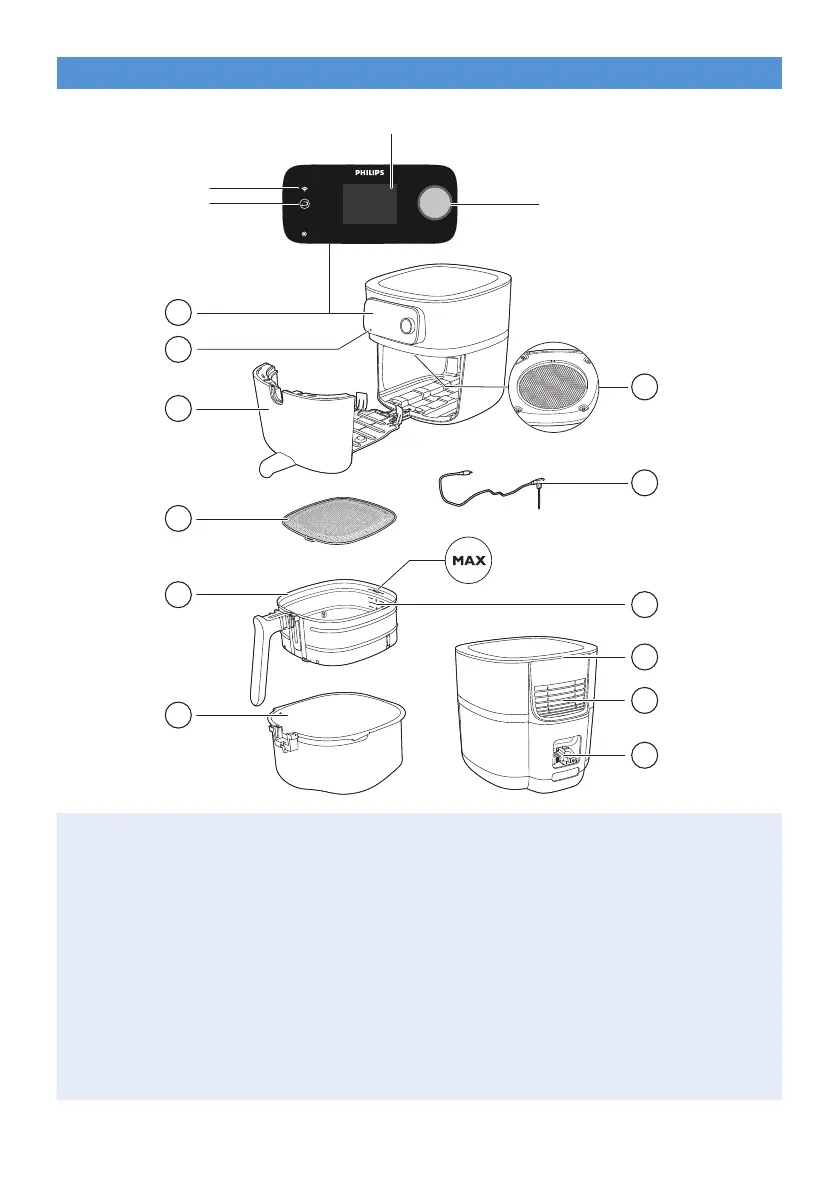 PHILIPS

MAX